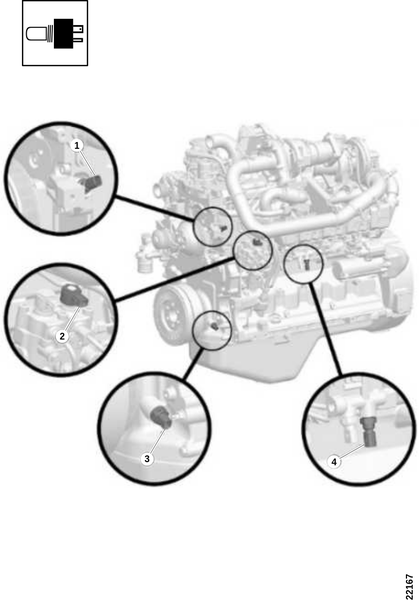 1

2

3

4

22167