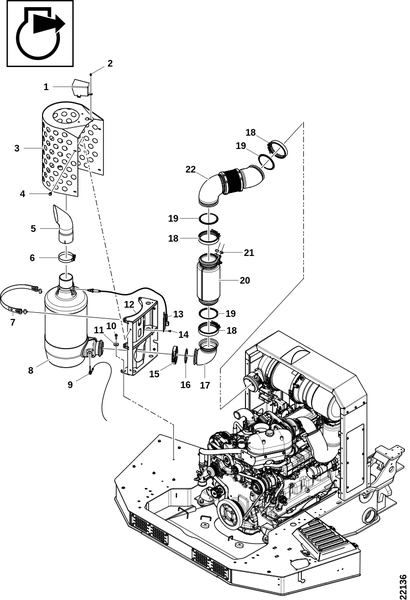 2
1
3
4
5
6
7
8
9
10
11
12
13
14
15
16
17
18
19
22
19
18
21
20
19
18
22136