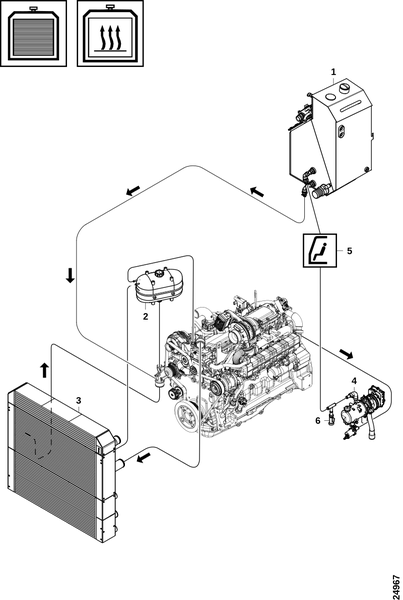 1
5
2
4
6
3
24967