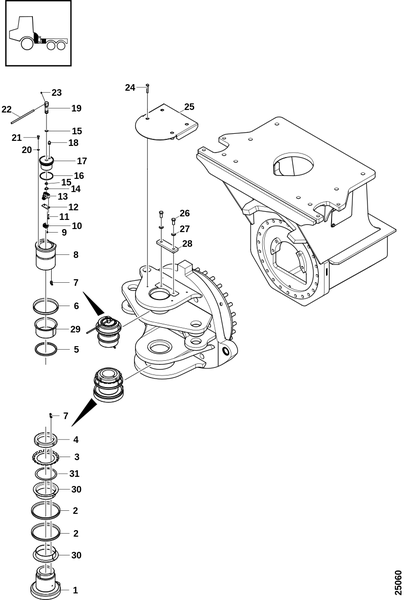 23
22
19
15
21
18
20
17
16
15
14
13
12
11
10
9
8
7
6
29
5
24
25
26
27
28
7
4
3
31
30
2
2
30
1
25060