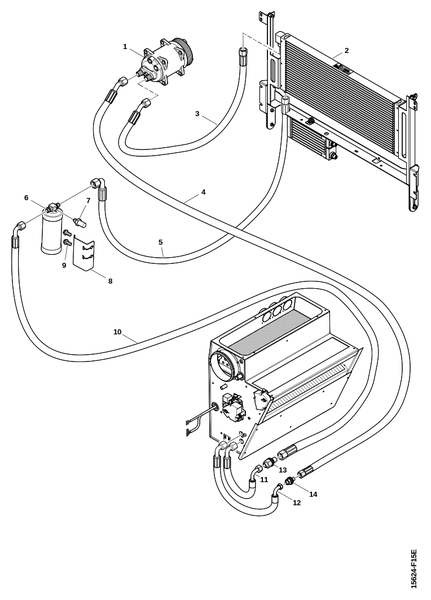 1
2
3
4
5
6
7
8
9
10
11
12
13
14
15624-F15E