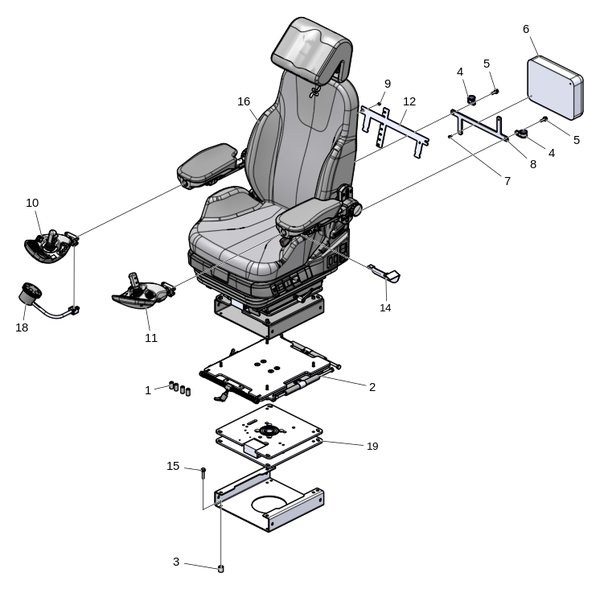 6
4
5
9
12
16
5
4
8
7
10
14
18
11
1
2
19
15
3