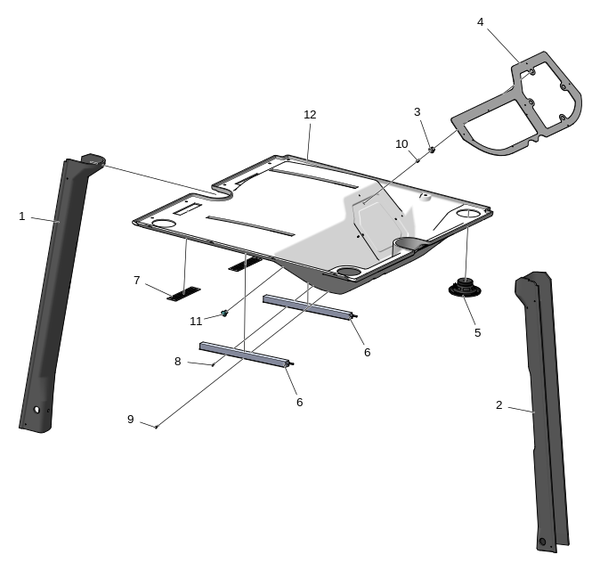 4
3
12
10
1
7
11
5
6
8
6
9
2