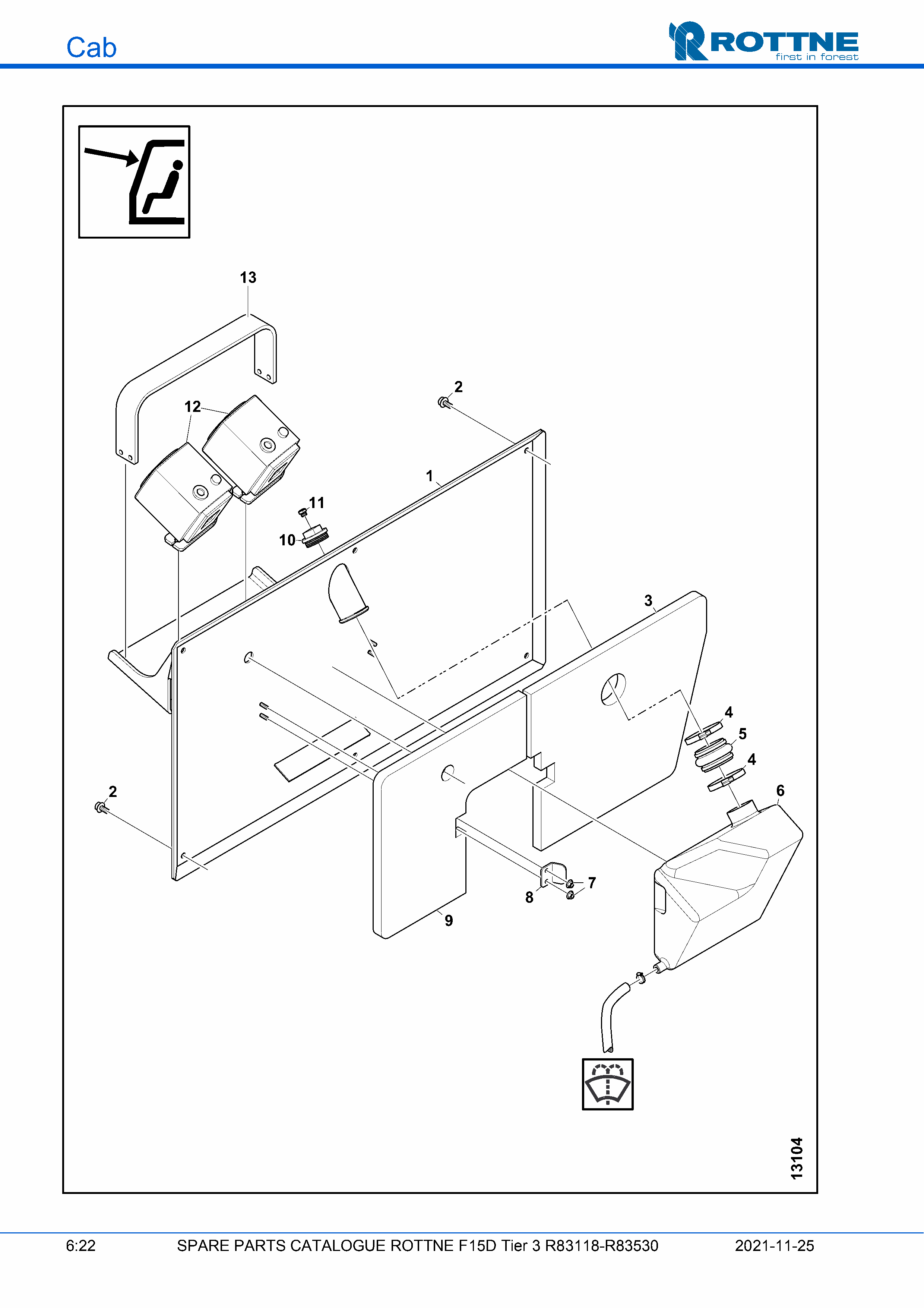 Cab

ROTTNE
first in forest

13
12
2
1
11
10
3
4
5
4
6
2
7
8
9
13104

6:22 SPARE PARTS CATALOGUE ROTTNE F15D Tier 3 R83118-R83530 2021-11-25