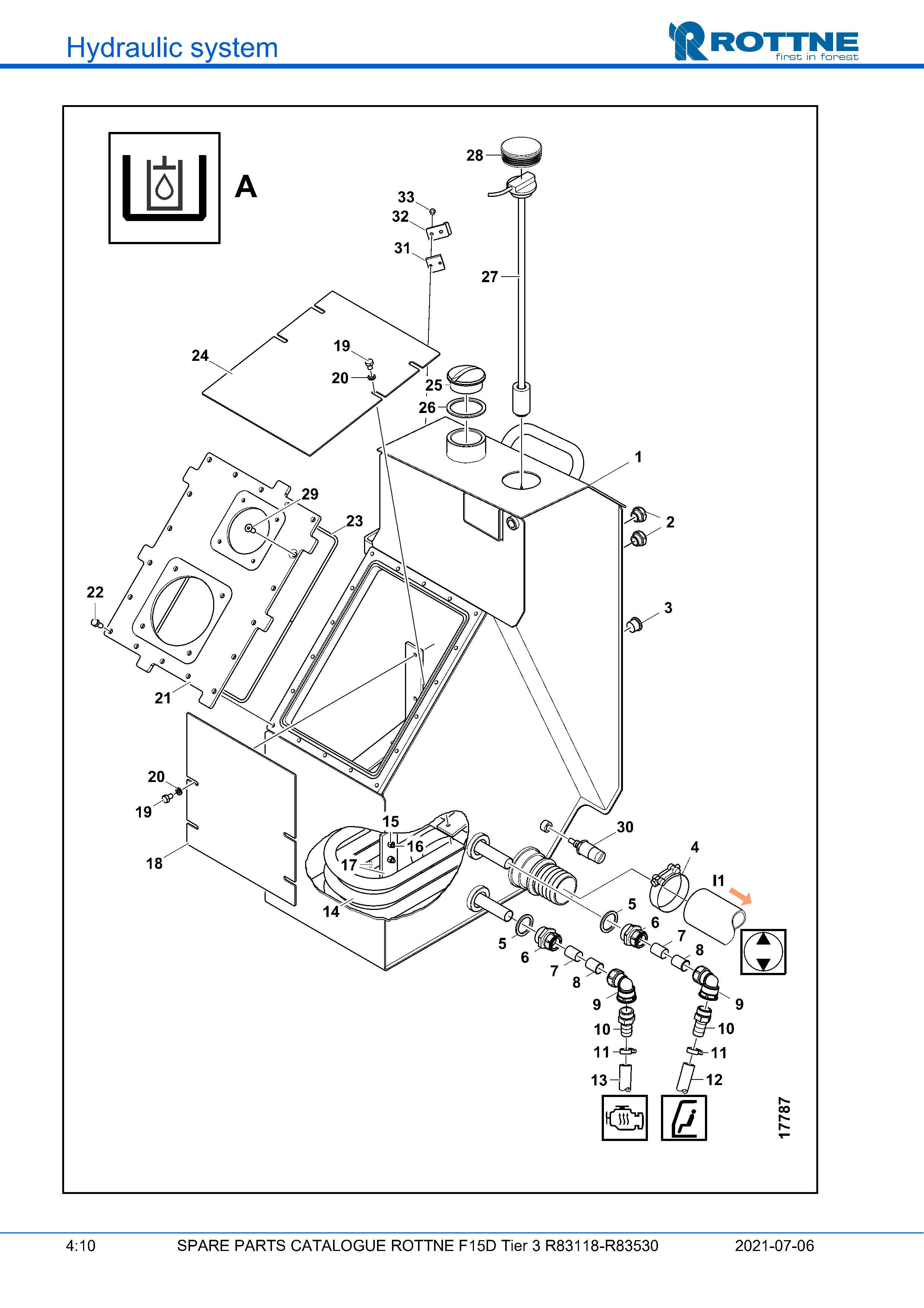 Hydraulic system

ROTTNE
first in forest

A

28
33
32
31
27
24
19
20
25
26
1
29
23
2
22
3
21
20
19
18
15
16
17
14
30
4
I1
5
6
7
8
5
6
7
8
9
9
10
10
11
11
13
12
17787

4:10 SPARE PARTS CATALOGUE ROTTNE F15D Tier 3 R83118-R83530 2021-07-06