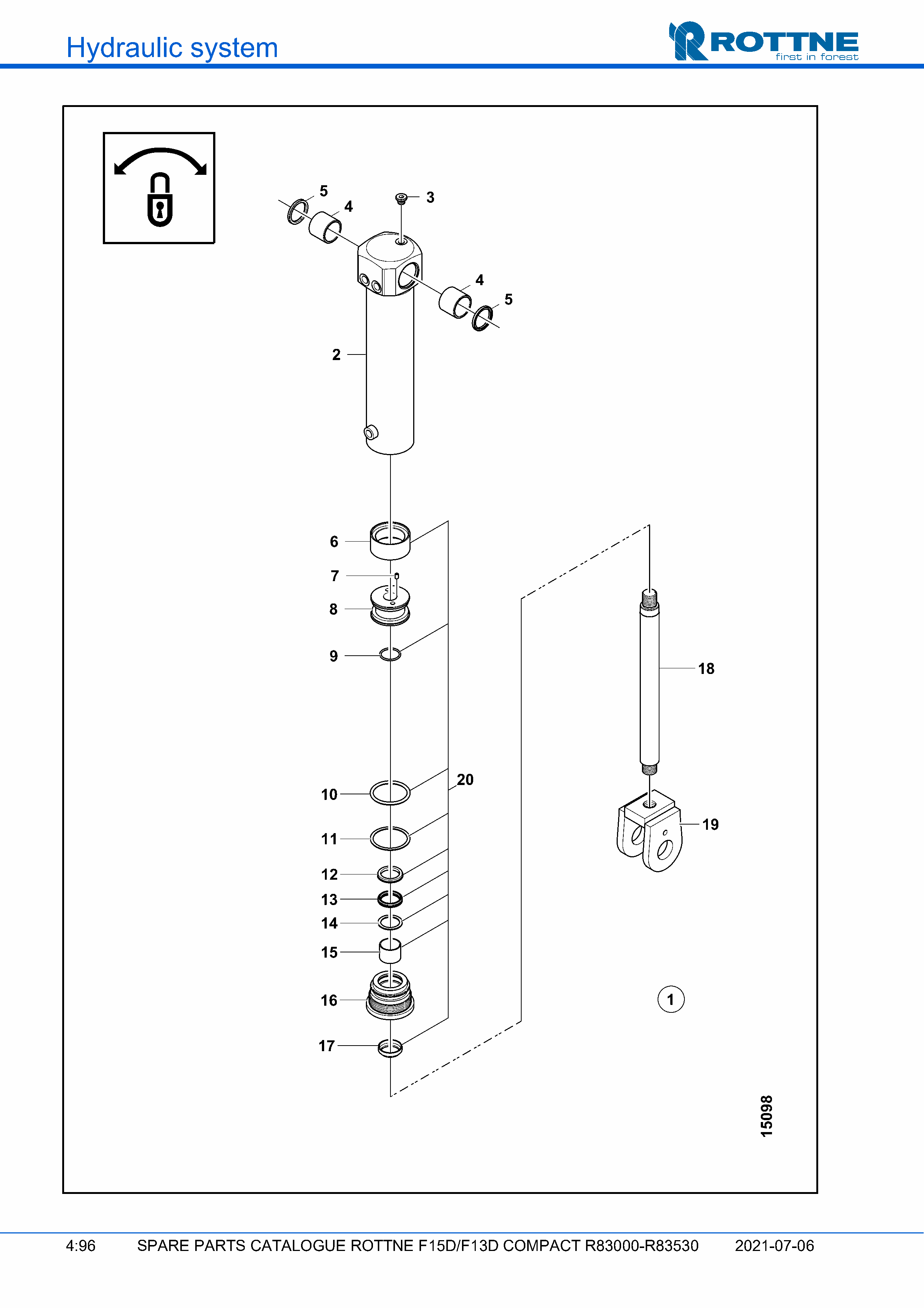 Hydraulic system

ROTTNE
first in forest

5
4
3
4
5
2
6
7
8
9
10
20
11
12
13
14
15
16
17
18
19
1
15098

4:96 SPARE PARTS CATALOGUE ROTTNE F15D/F13D COMPACT R83000-R83530 2021-07-06