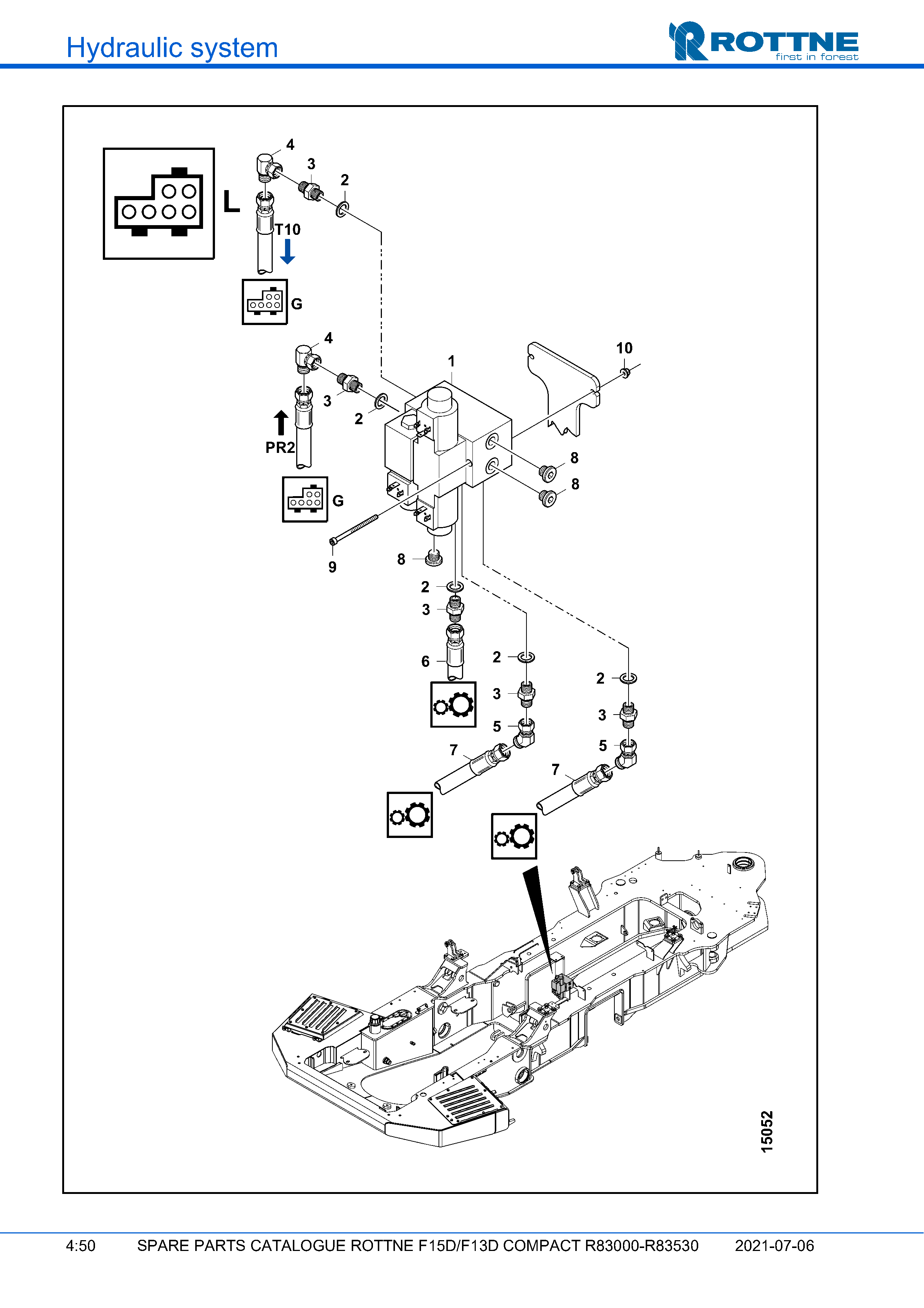 Hydraulic system

ROTTNE
first in forest

L

4
3
2
T10
G

4
3
2
PR2
G

1
10
8
8
9
8
2
3
6
2
3
5
7
2
3
5
7

15052

4:50 SPARE PARTS CATALOGUE ROTTNE F15D/F13D COMPACT R83000-R83530 2021-07-06