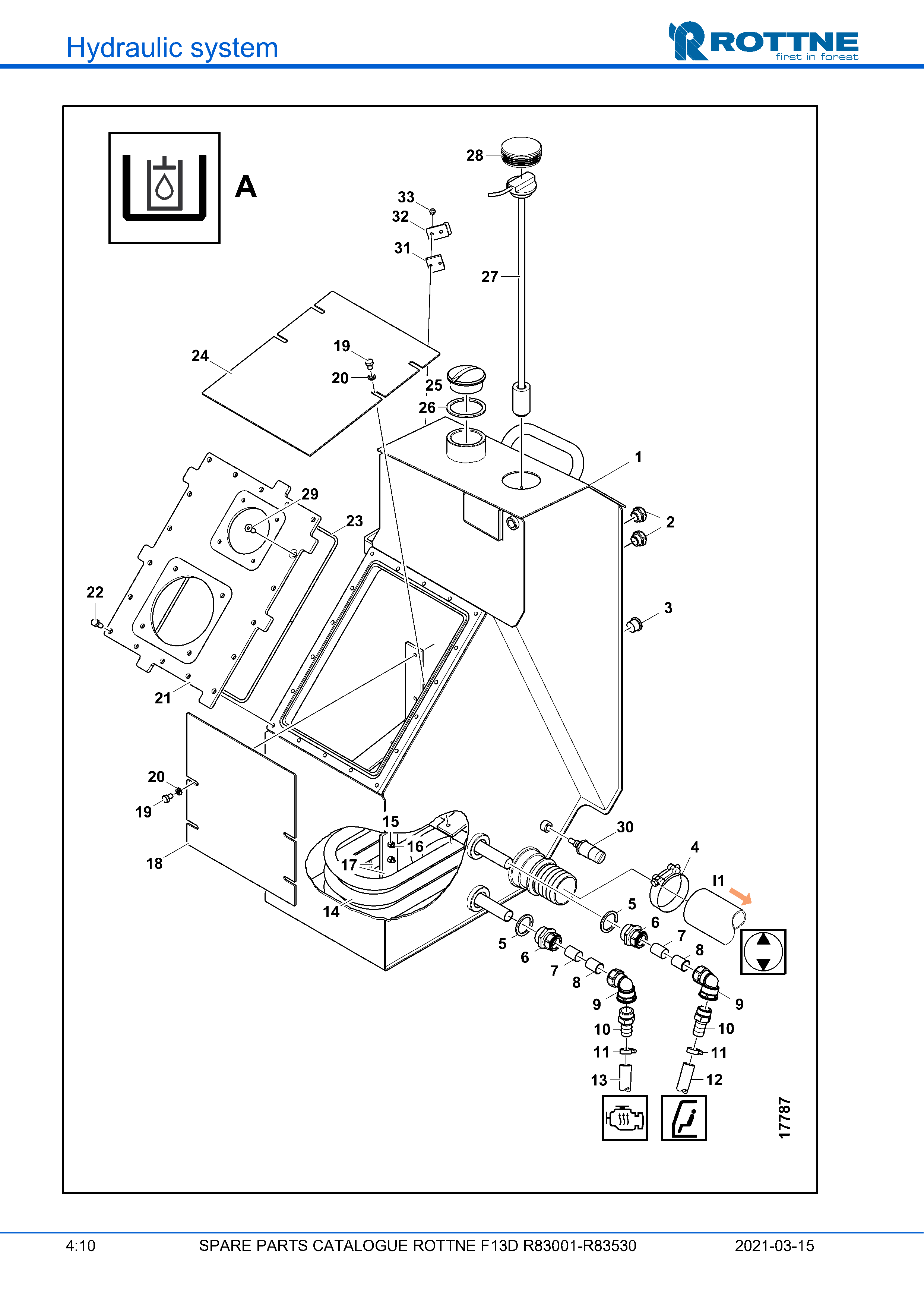 Hydraulic system

ROTTNE first in forest

A

28
33
32
31
27
24
19
20
25
26
1
29
23
2
22
3
21
20
19
18
15
16
17
14
30
4
I1
5
6
7
8
5
6
7
8
9
9
10
10
11
11
13
12
17787

4:10 SPARE PARTS CATALOGUE ROTTNE F13D R83001-R83530 2021-03-15