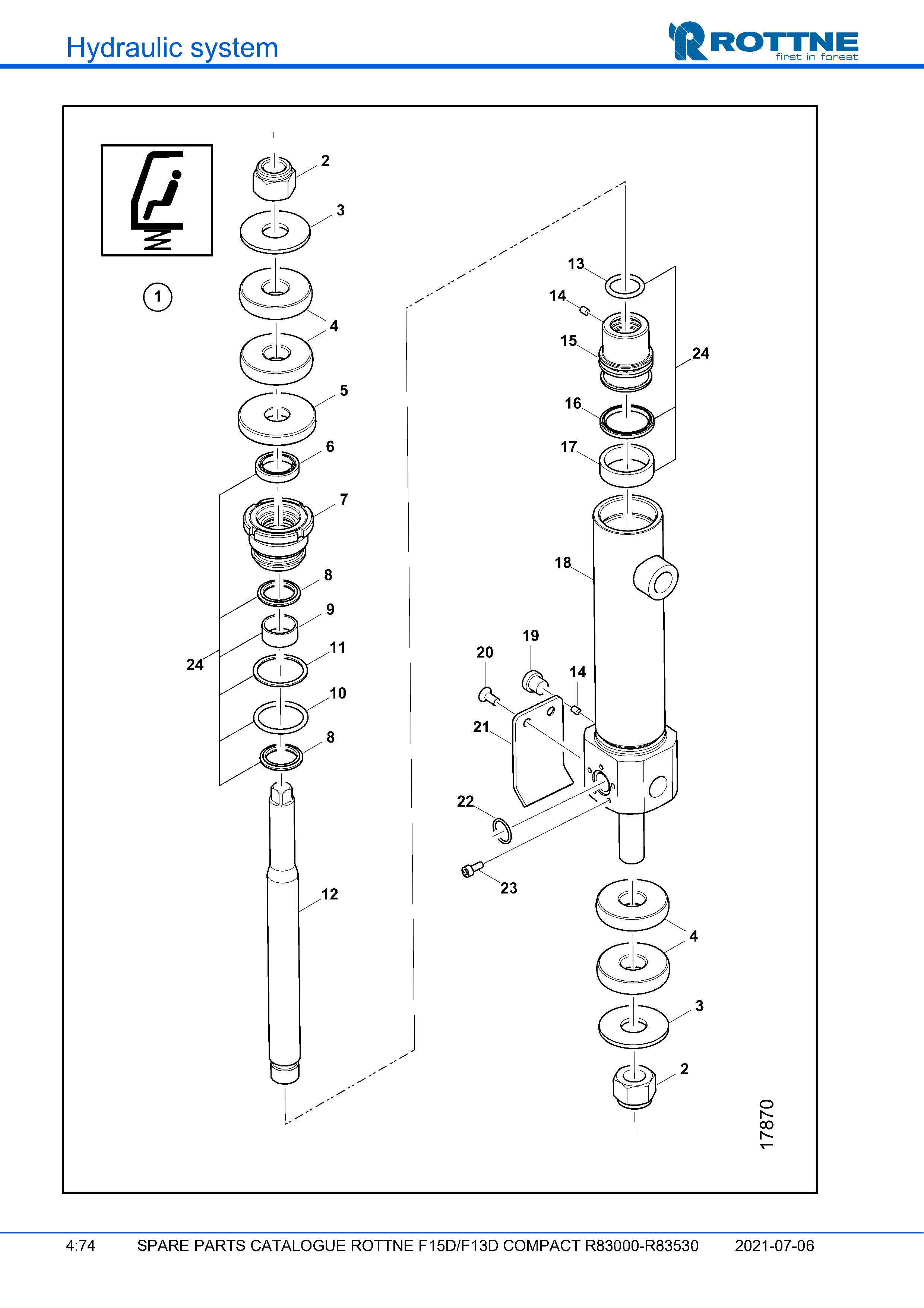 Hydraulic system

ROTTNE
first in forest

1

2
3
4
5
6
7
8
9
11
10
8
24
12

13
14
15
24
16
17
18
19
20
14
21
22
23
4
3
2

17870

4:74 SPARE PARTS CATALOGUE ROTTNE F15D/F13D COMPACT R83000-R83530 2021-07-06