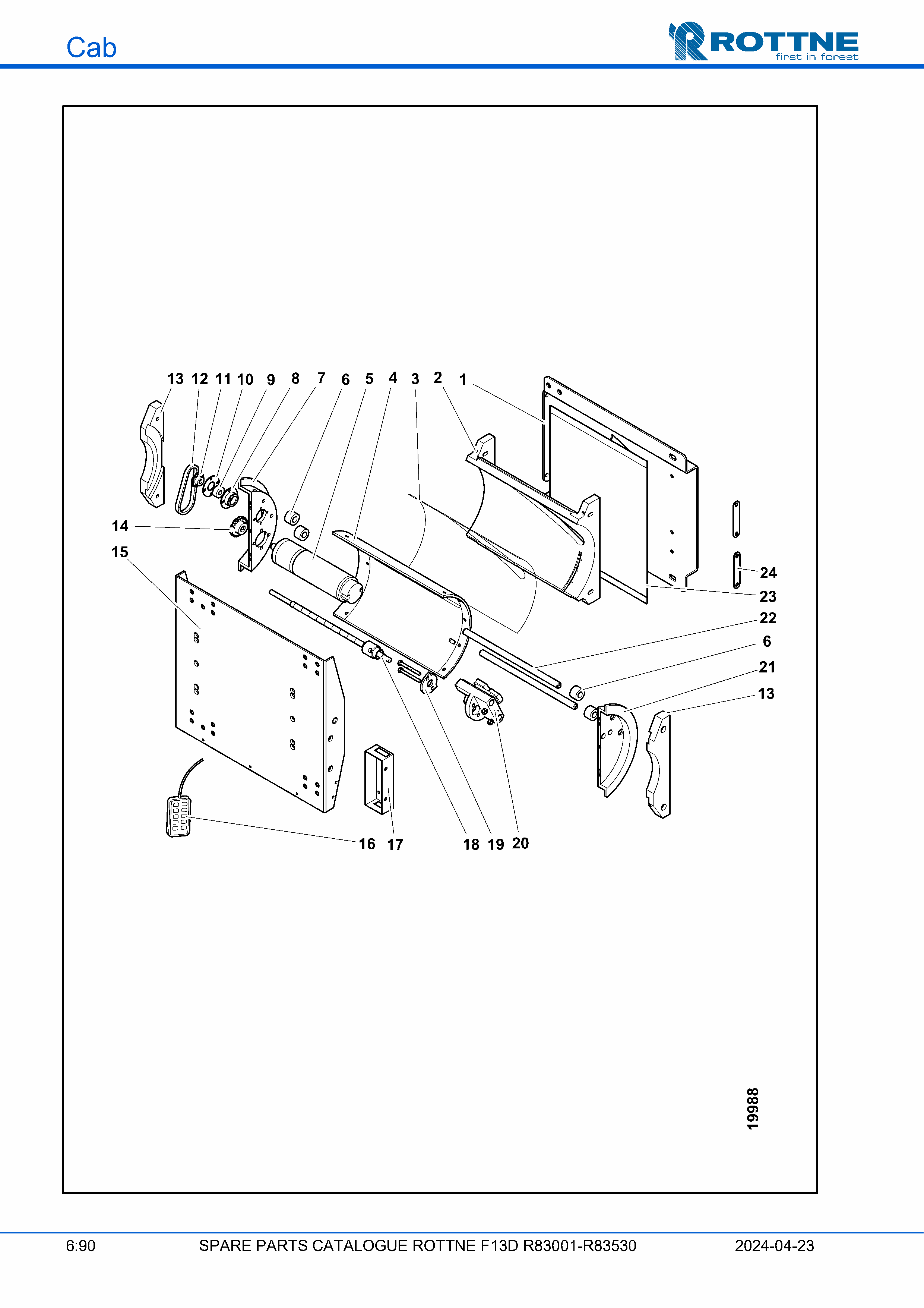 Cab

ROTTNE
first in forest

13 12 11 10 9 8 7 6 5 4 3 2 1

14

15

24

23

22

6

21

13

16 17

18 19 20

19988

6:90 SPARE PARTS CATALOGUE ROTTNE F13D R83001-R83530 2024-04-23