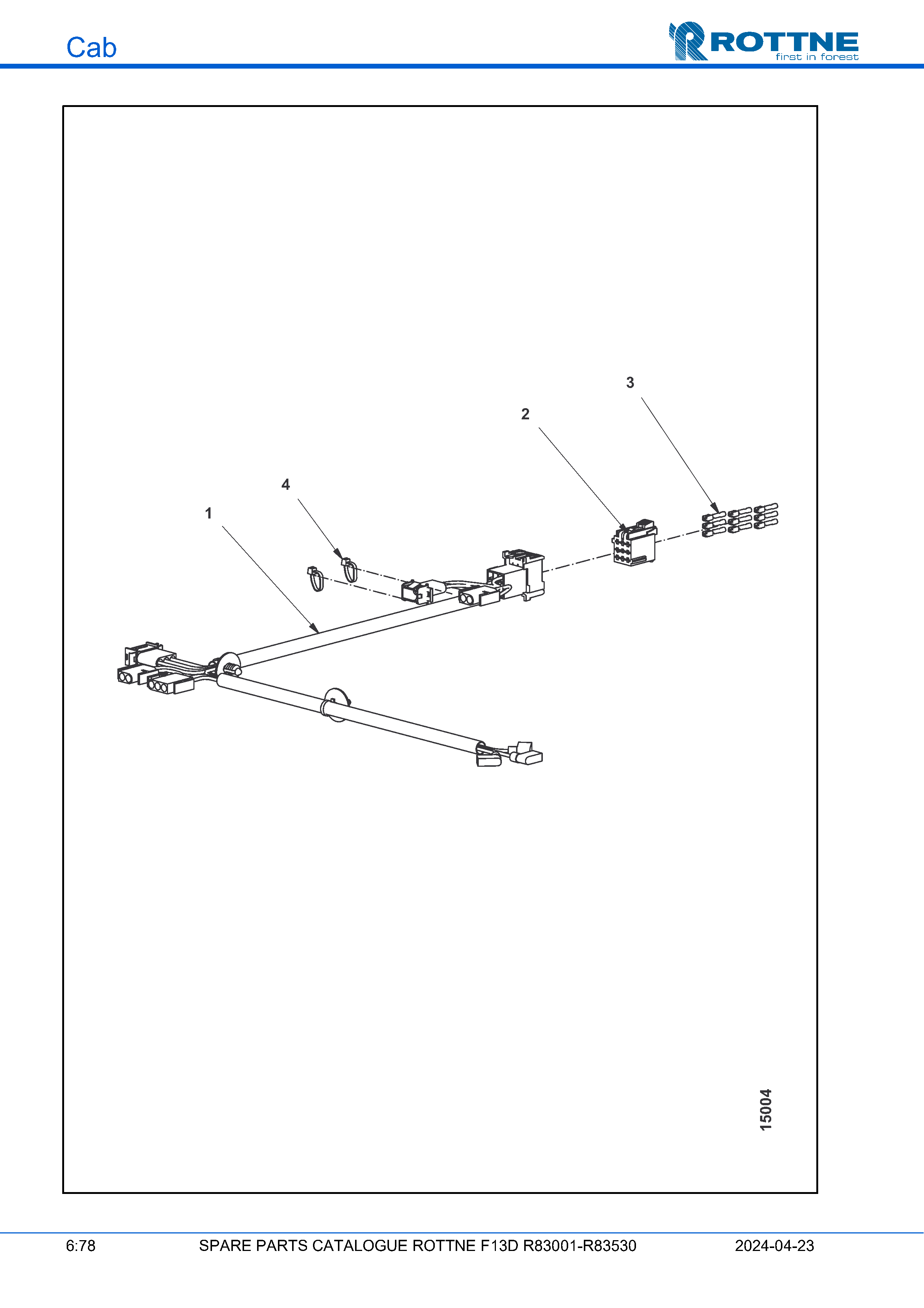 Cab

ROTTNE
first in forest

3
2
4
1

15004

6:78 SPARE PARTS CATALOGUE ROTTNE F13D R83001-R83530 2024-04-23