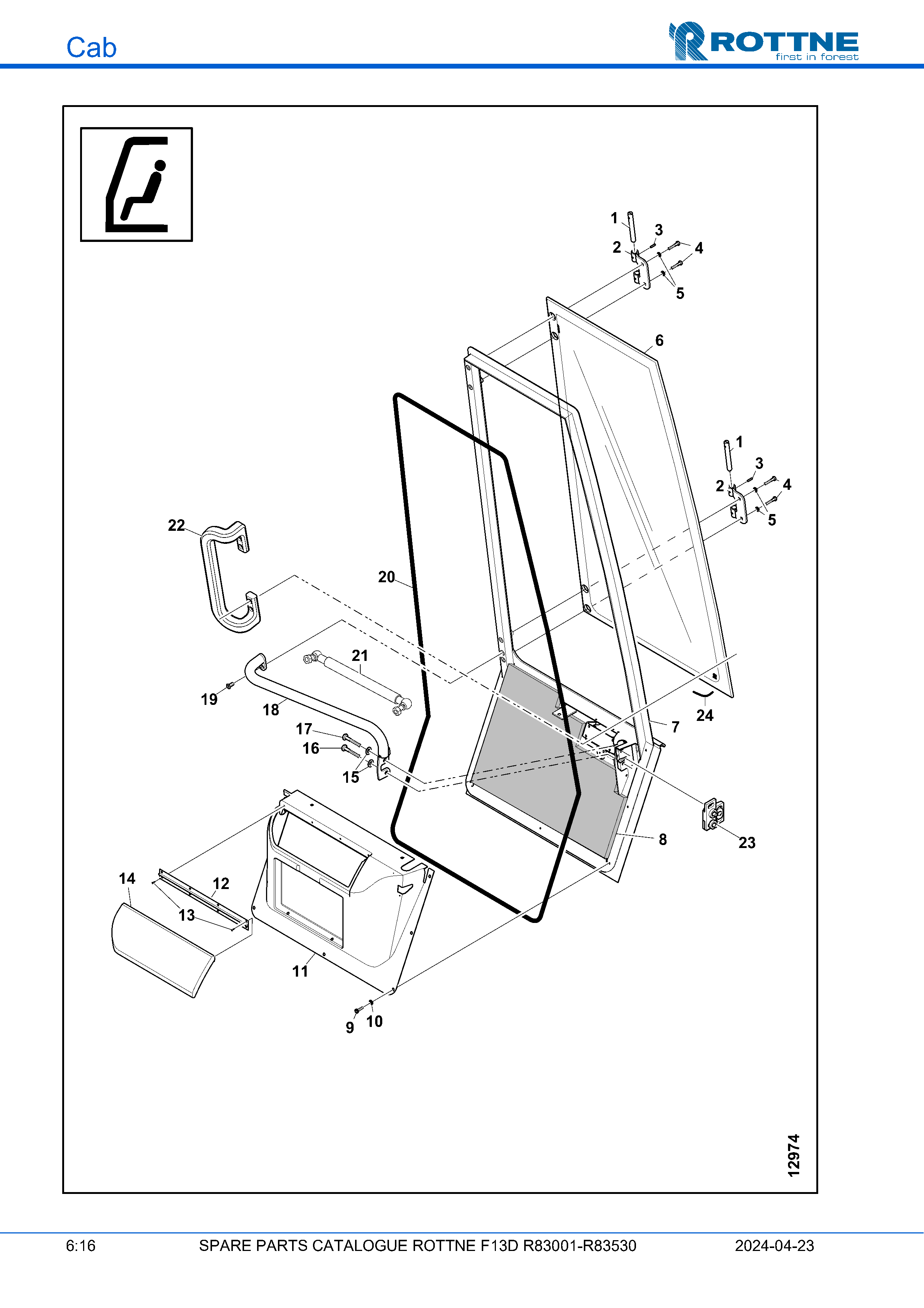 Cab

ROTTNE
first in forest

1
3
2
4
5
6
1
3
2
4
5
22
20
21
19
18
17
16
15
24
7
8
23
14
12
13
11
9
10

12974

6:16
SPARE PARTS CATALOGUE ROTTNE F13D R83001-R83530
2024-04-23