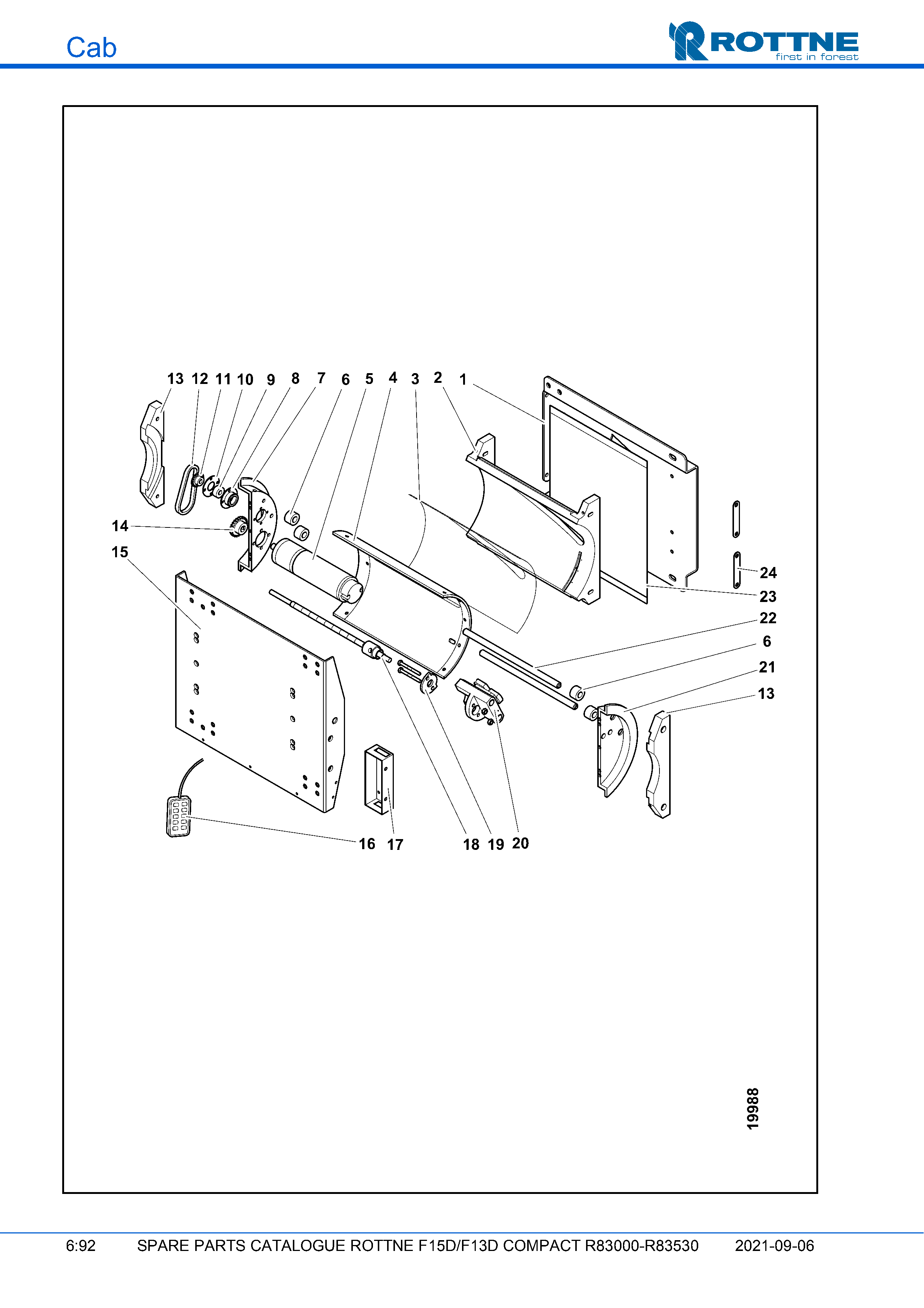 Cab

ROTTNE
first in forest

13 12 11 10 9 8 7 6 5 4 3 2 1

14

15

24

23

22

6

21

13

16 17 18 19 20

19988

6:92 SPARE PARTS CATALOGUE ROTTNE F15D/F13D COMPACT R83000-R83530 2021-09-06