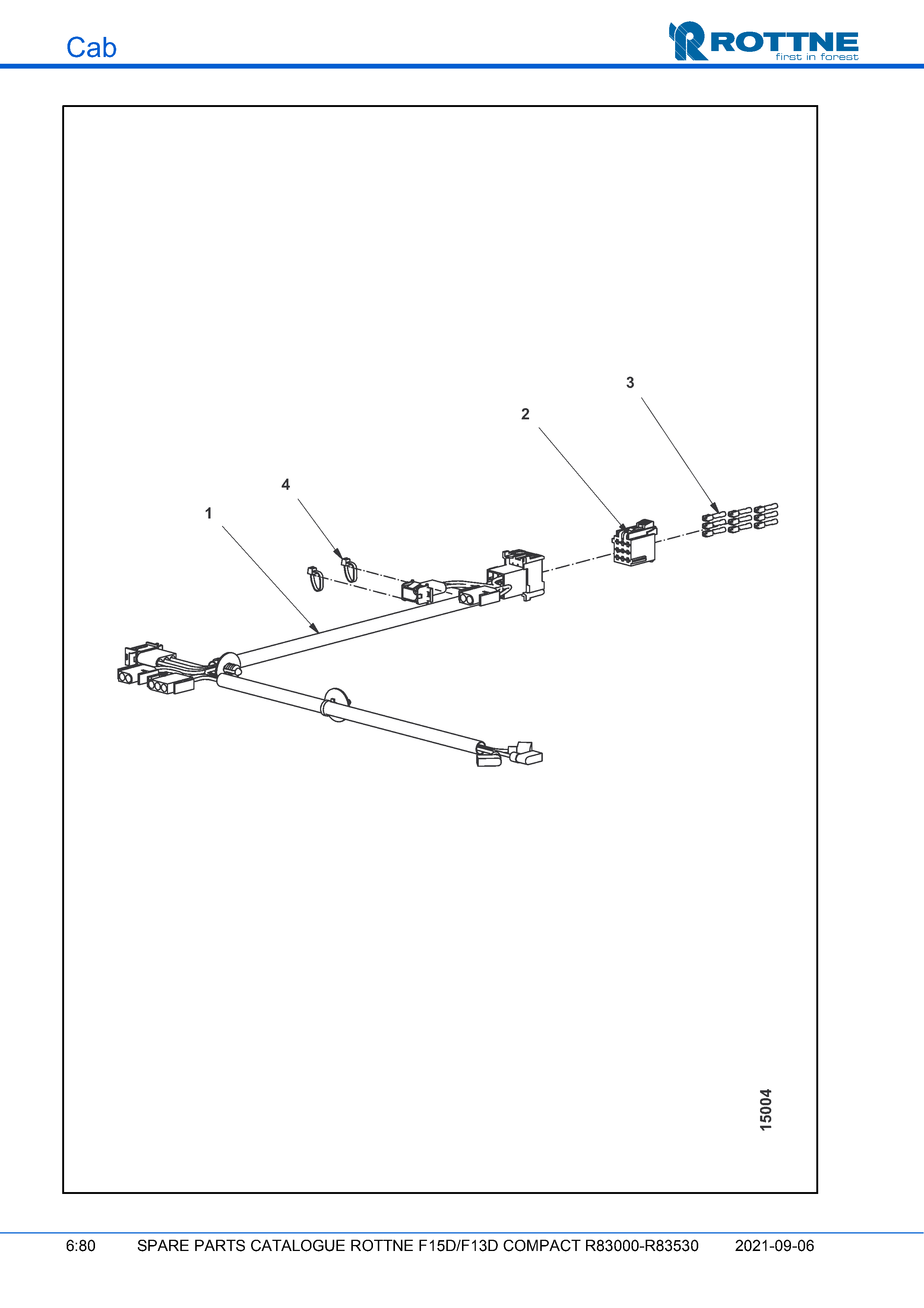 Cab

ROTTNE
first in forest

3

2

4

1

15004

6:80 SPARE PARTS CATALOGUE ROTTNE F15D/F13D COMPACT R83000-R83530 2021-09-06