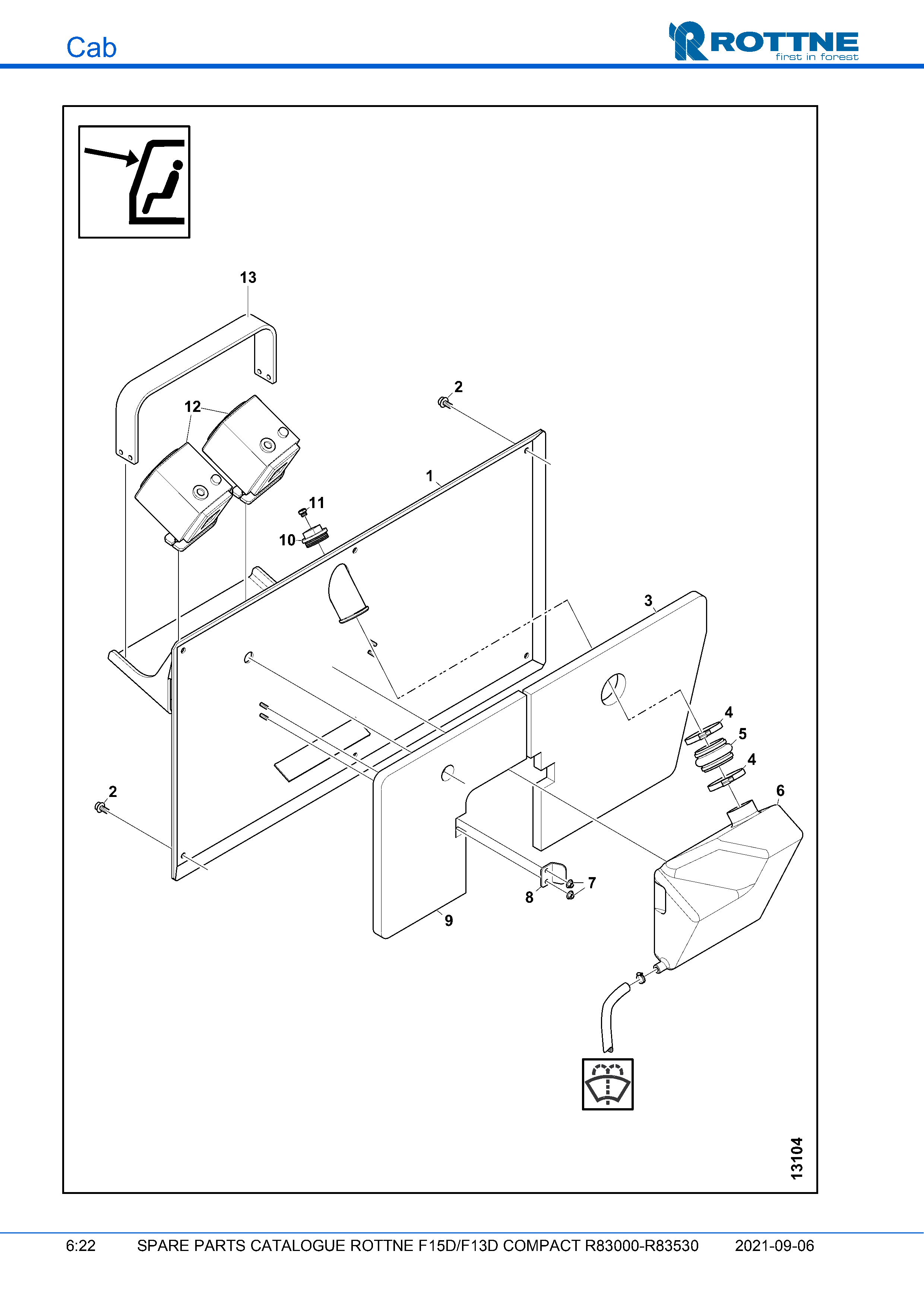 Cab

ROTTNE
first in forest

13
12
2
1
11
10
3
4
5
4
6
2
7
8
9

13104

6:22 SPARE PARTS CATALOGUE ROTTNE F15D/F13D COMPACT R83000-R83530 2021-09-06