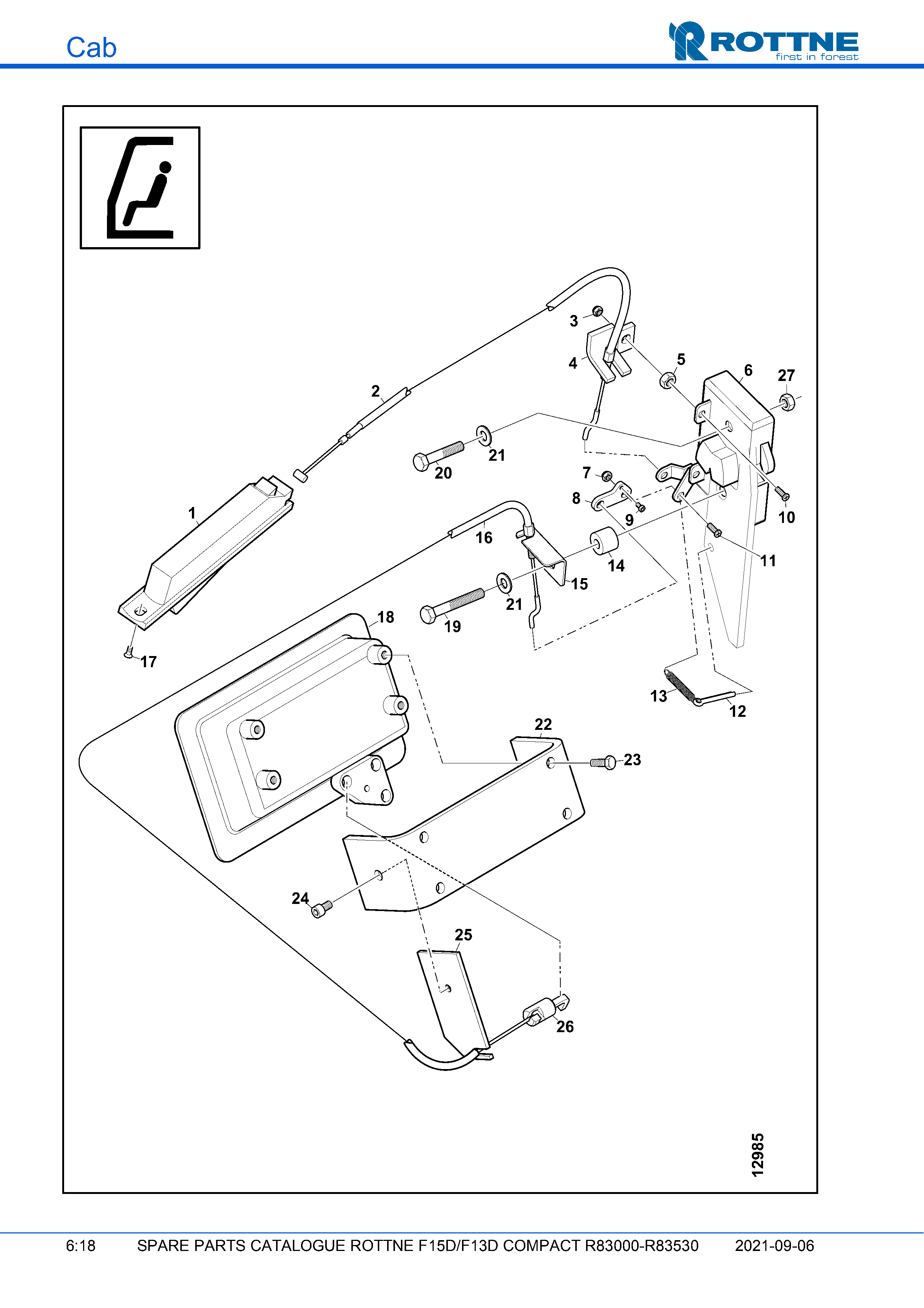 Cab

ROTTNE
first in forest

3
4
5
6
27
2
21
20
7
8
9
10
1
16
14
11
15
21
19
18
17
13
12
22
23
24
25
26
12985

6:18 SPARE PARTS CATALOGUE ROTTNE F15D/F13D COMPACT R83000-R83530 2021-09-06