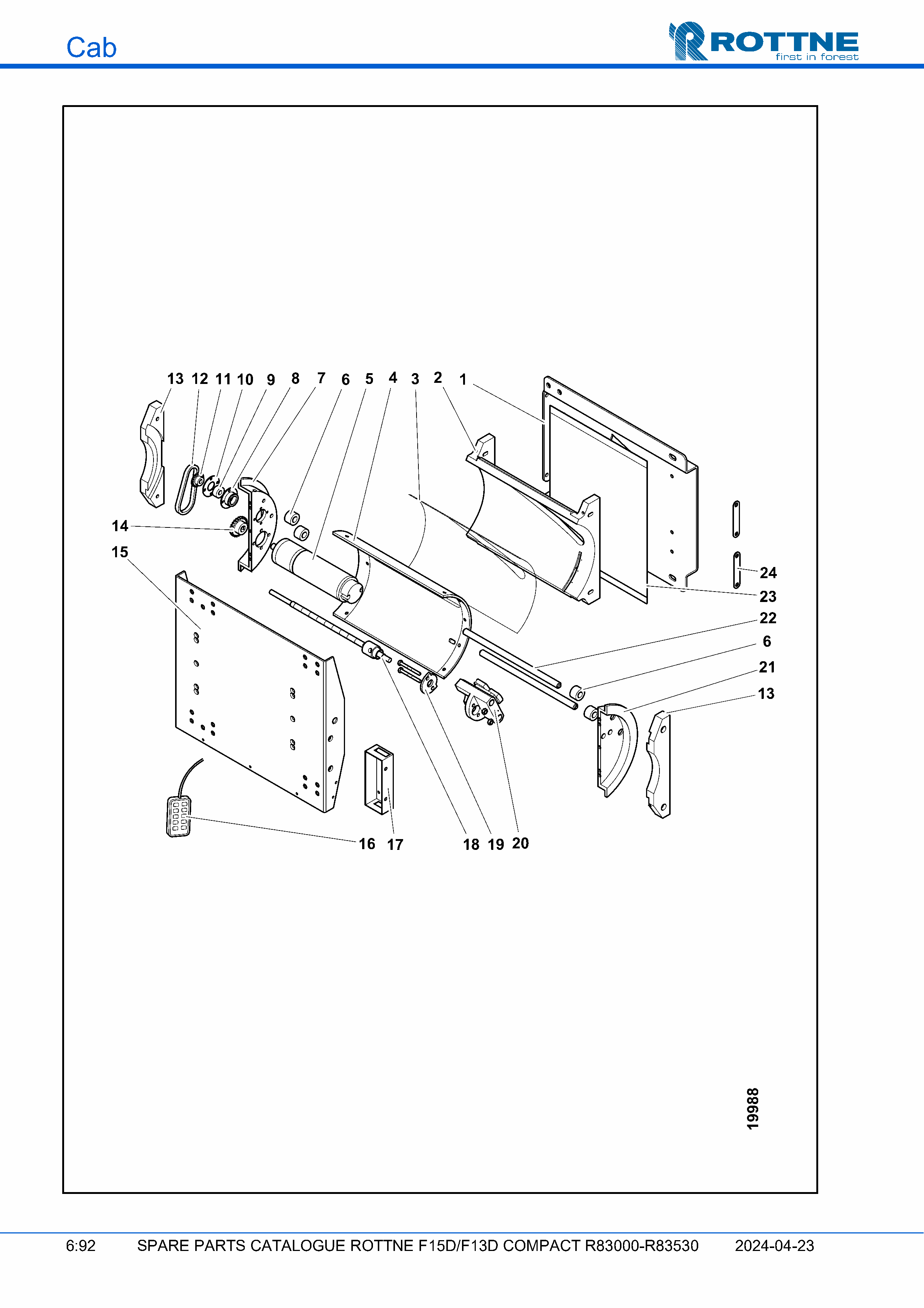 Cab

ROTTNE
first in forest

13 12 11 10 9 8 7 6 5 4 3 2 1

14

15

24

23

22

6

21

13

16 17 18 19 20

19988

6:92 SPARE PARTS CATALOGUE ROTTNE F15D/F13D COMPACT R83000-R83530 2024-04-23