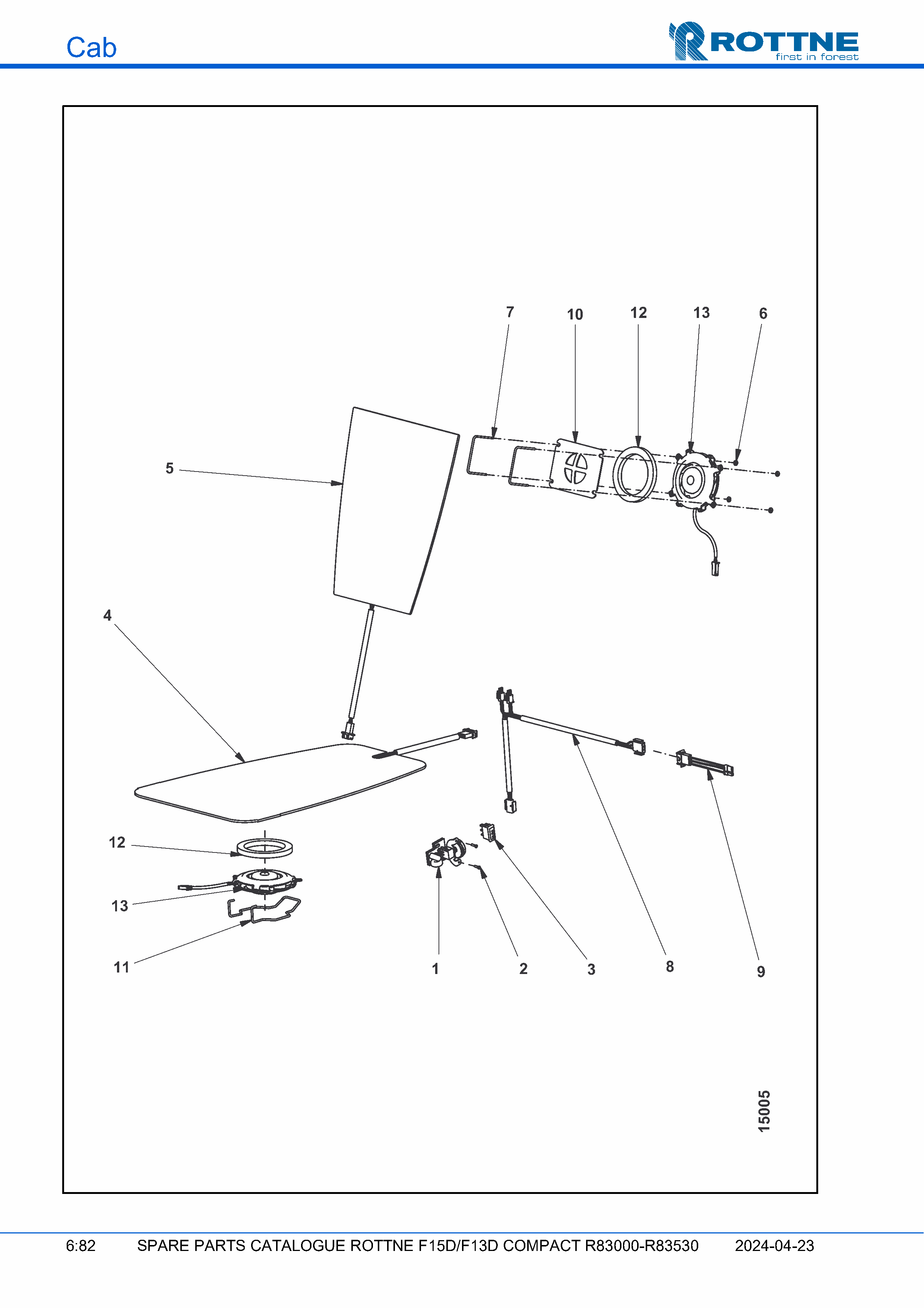 Cab

ROTTNE
first in forest

7
10
12
13
6
5
4
12
13
11
1
2
3
8
9
15005

6:82 SPARE PARTS CATALOGUE ROTTNE F15D/F13D COMPACT R83000-R83530 2024-04-23