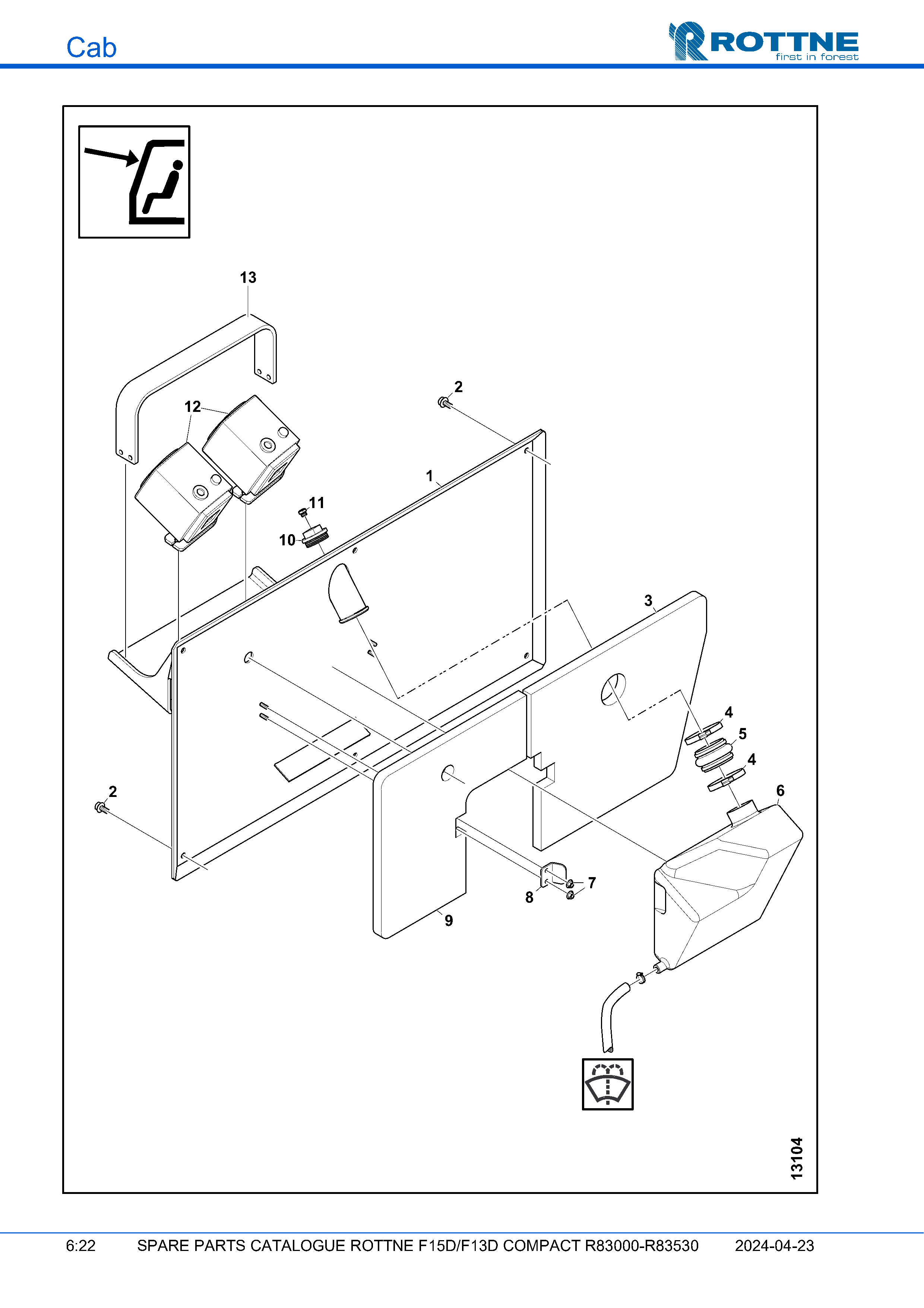 Cab

ROTTNE
first in forest

13
12
2
1
11
10
3
4
5
4
6
2
7
8
9

13104

6:22 SPARE PARTS CATALOGUE ROTTNE F15D/F13D COMPACT R83000-R83530 2024-04-23