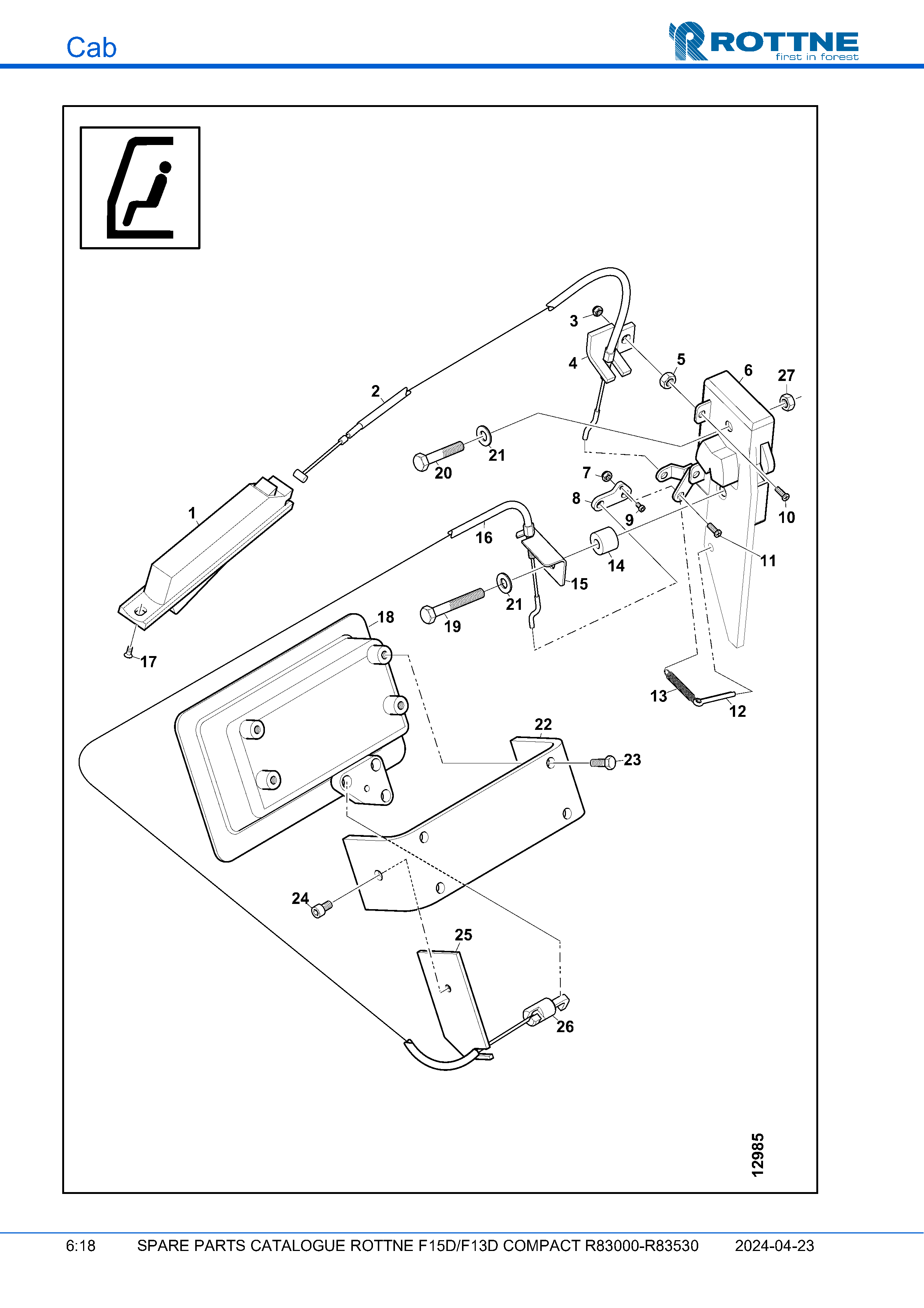 Cab

ROTTNE
first in forest

3
4
5
6
27
2
21
20
7
8
9
10
1
16
14
11
15
21
18
19
17
13
12
22
23
24
25
26
12985

6:18 SPARE PARTS CATALOGUE ROTTNE F15D/F13D COMPACT R83000-R83530 2024-04-23