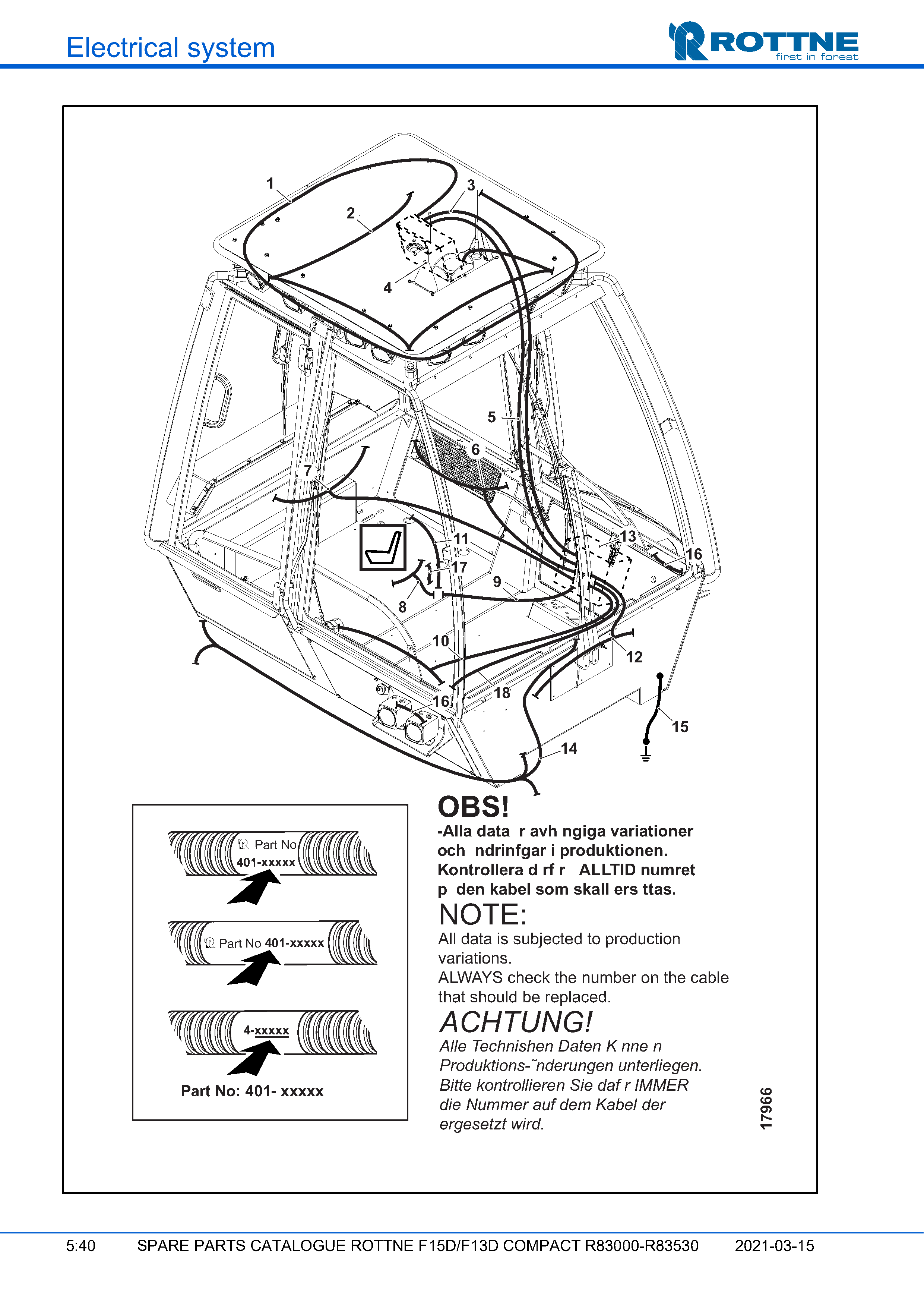 Electrical system

ROTTNE
first in forest

1
2
3
4
5
6
7
11
13
16
17
9
8
10
12
18
16
15
14

Part No
401-xxxxx

Part No 401-xxxxx

4-xxxxx

Part No: 401- xxxxx

OBS!
-Alla data r avh ngiga variationer och ndrinfgar i produktionen. Kontrollera d rf r ALLTID numret p den kabel som skall ers ttas.

NOTE:
All data is subjected to production variations.
ALWAYS check the number on the cable that should be replaced.

ACHTUNG!
Alle Technishen Daten K nne n Produktions-˜nderungen unterliegen. Bitte kontrollieren Sie daf r IMMER die Nummer auf dem Kabel der ergesetzt wird.

17966

5:40 SPARE PARTS CATALOGUE ROTTNE F15D/F13D COMPACT R83000-R83530 2021-03-15