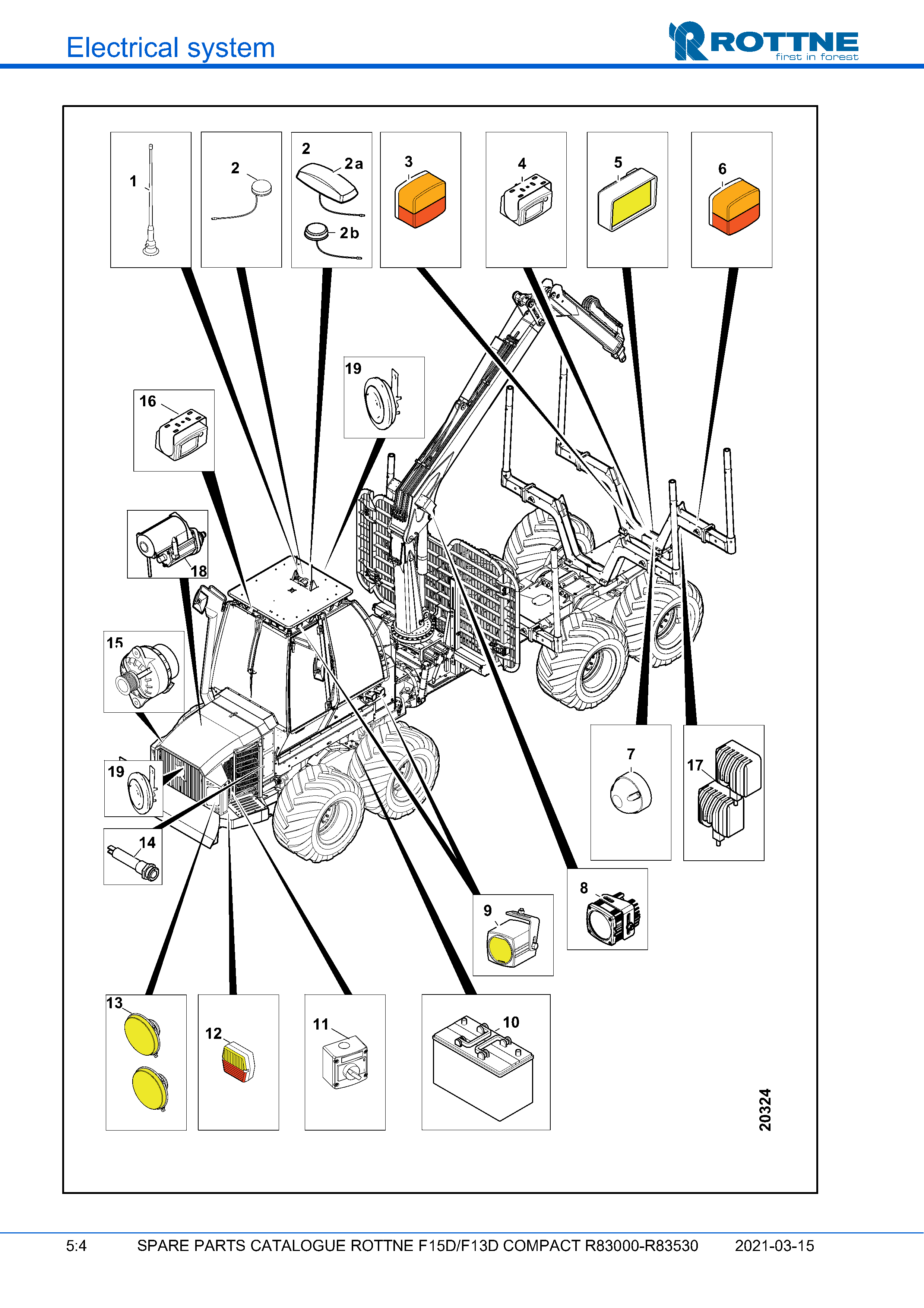 Electrical system

ROTTNE
first in forest

1
2
2
2a
2b
3
4
5
6
19
16
18
15
19
14
7
17
8
9
13
12
11
10
20324

5:4 SPARE PARTS CATALOGUE ROTTNE F15D/F13D COMPACT R83000-R83530 2021-03-15