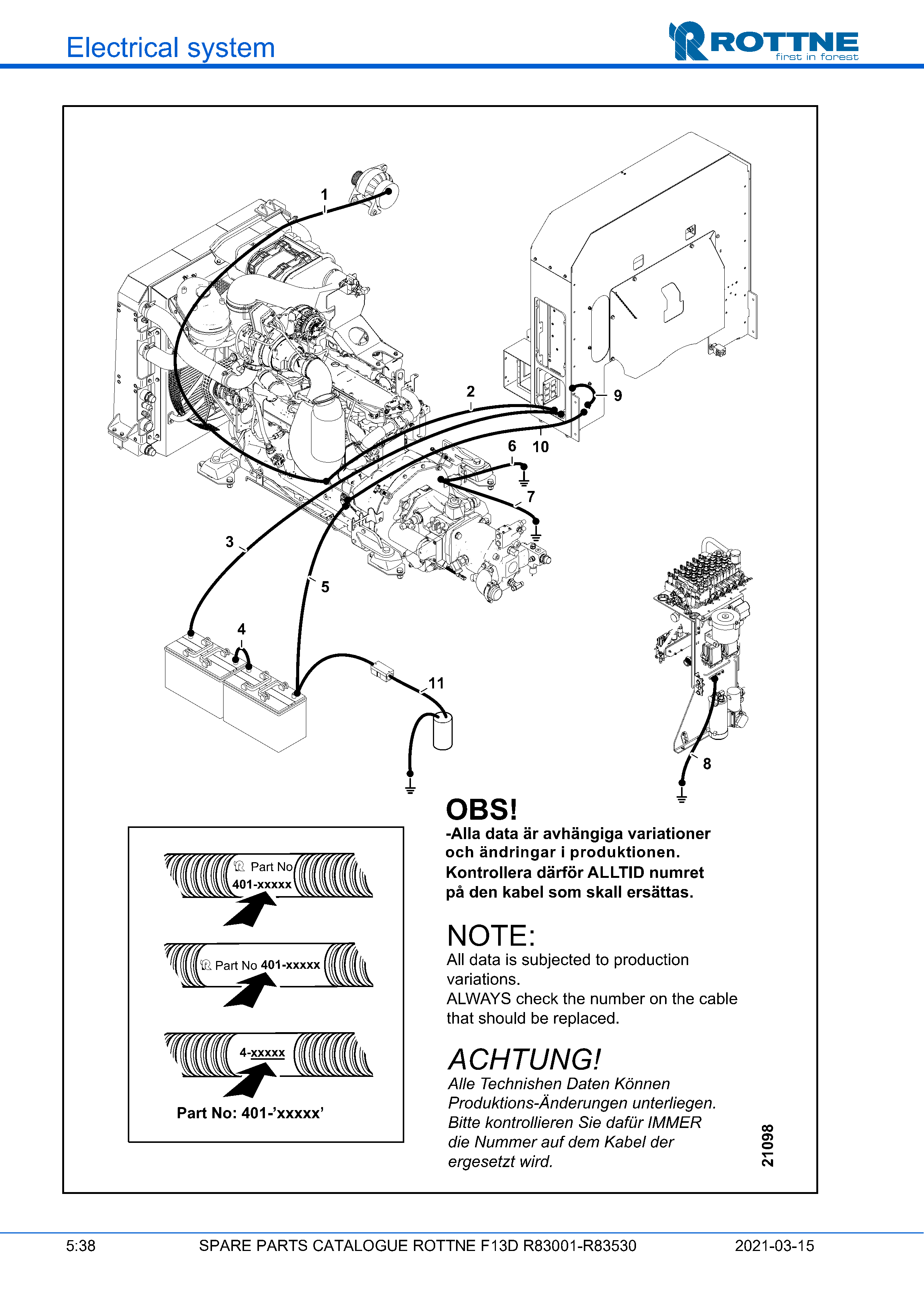 Electrical system

ROTTNE
first in forest

1
2
9
6
10
7
3
5
4
11
8

Part No
401-xxxxx

Part No 401-xxxxx

4-xxxxx

Part No: 401-'xxxxx'

OBS!
-Alla data är avhängiga variationer och ändringar i produktionen. Kontrollera därför ALLTID numret på den kabel som skall ersättas.

NOTE:
All data is subjected to production variations.
ALWAYS check the number on the cable that should be replaced.

ACHTUNG!
Alle Technishen Daten Können Produktions-Änderungen unterliegen. Bitte kontrollieren Sie dafür IMMER die Nummer auf dem Kabel der ergesetzt wird.

21098

5:38
SPARE PARTS CATALOGUE ROTTNE F13D R83001-R83530
2021-03-15