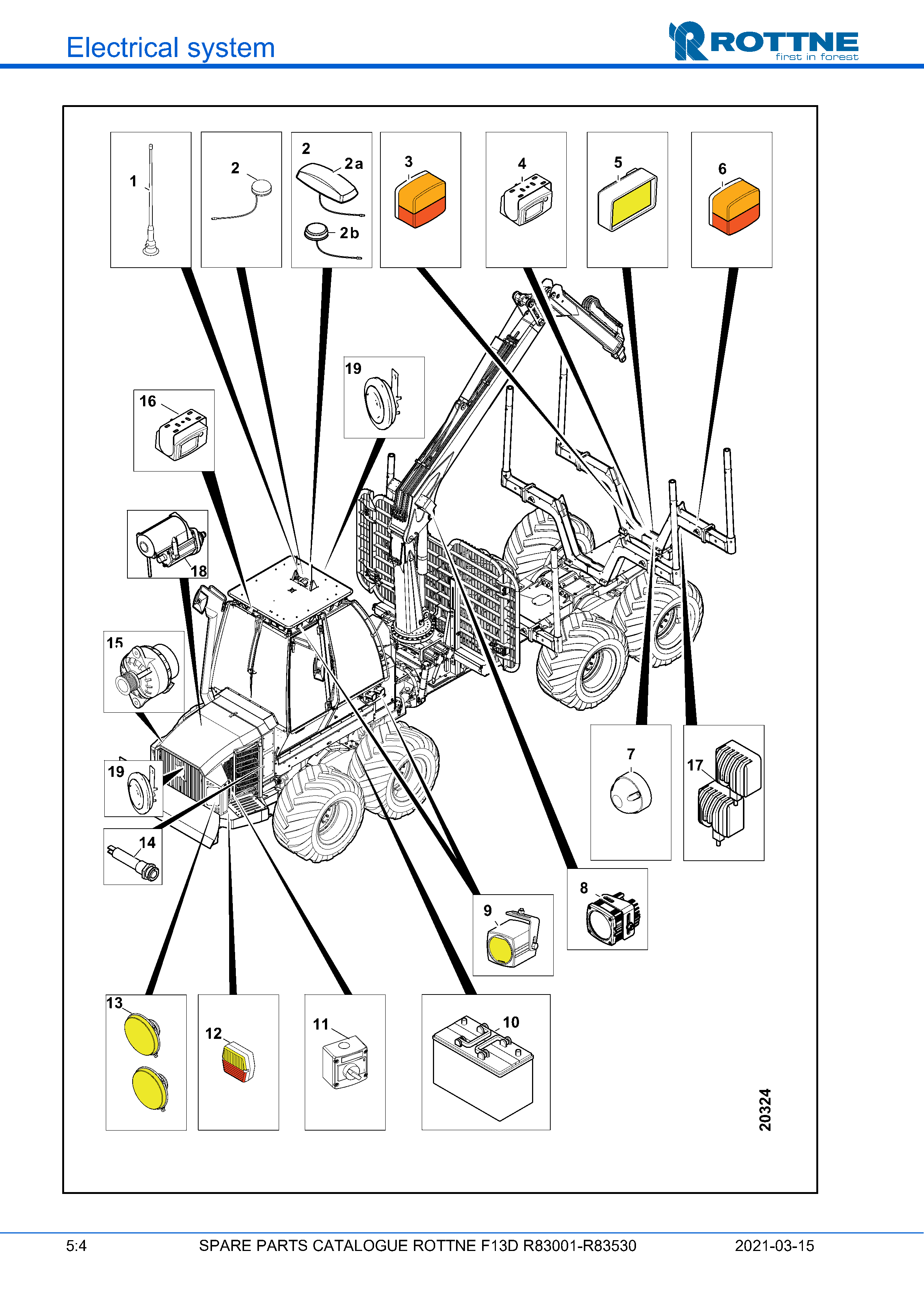 Electrical system

ROTTNE
first in forest

1
2
2
2a
2b
3
4
5
6
19
16
18
15
19
14
7
17
8
9
13
12
11
10
20324

5:4 SPARE PARTS CATALOGUE ROTTNE F13D R83001-R83530 2021-03-15