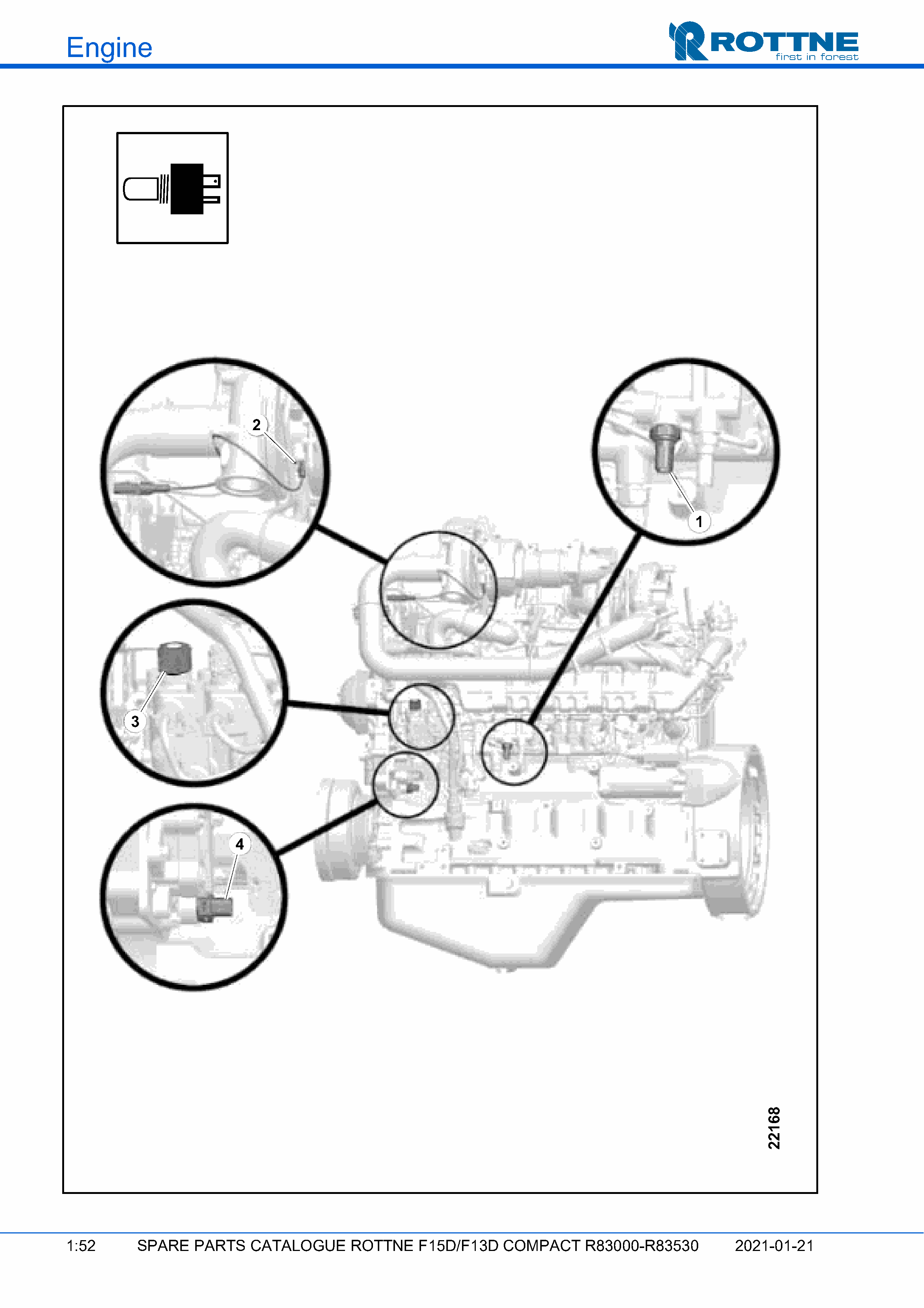 Engine

ROTTNE
first in forest

2

1

3

4

22168

1:52 SPARE PARTS CATALOGUE ROTTNE F15D/F13D COMPACT R83000-R83530 2021-01-21