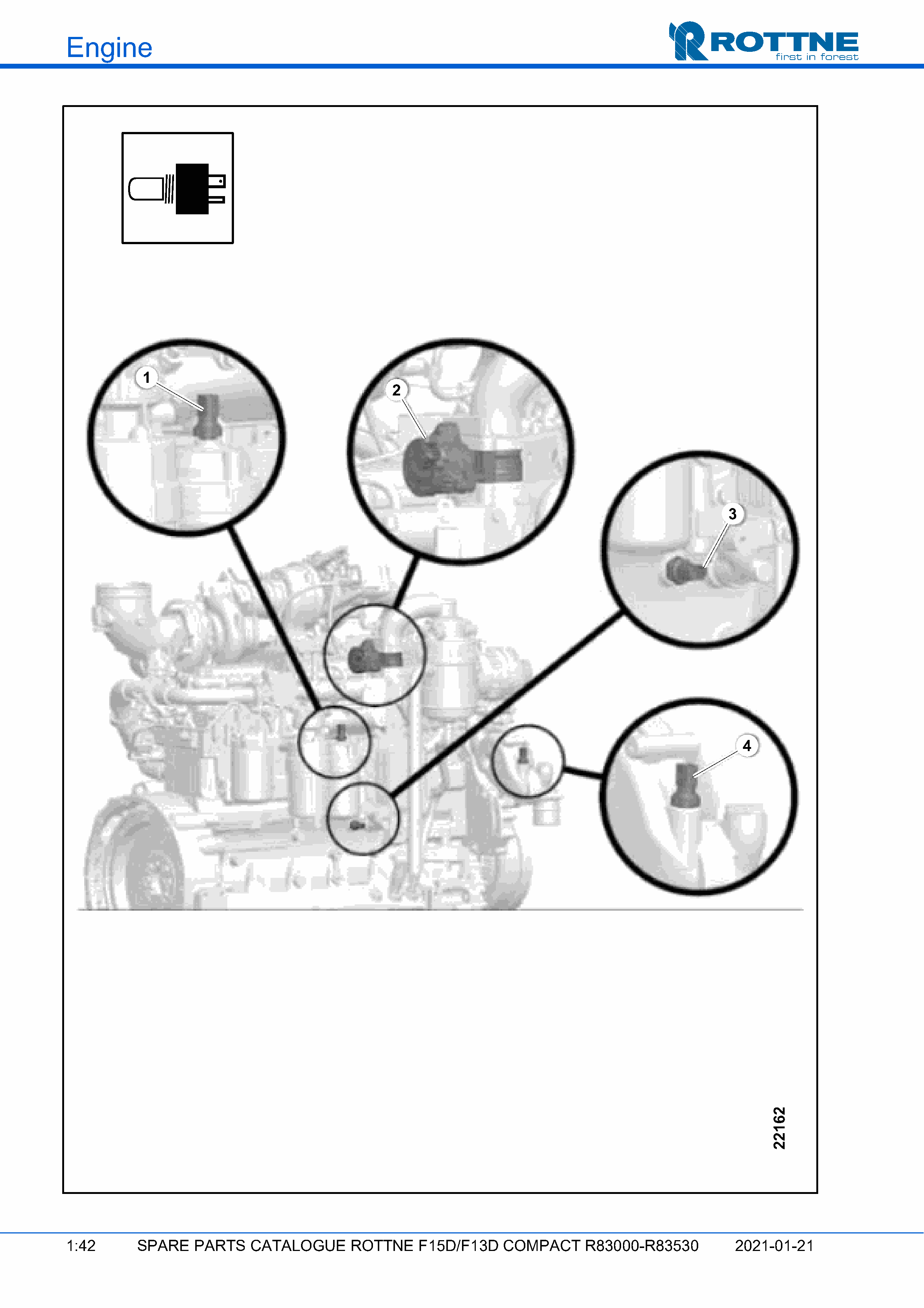 Engine

ROTTNE
first in forest

1

2

3

4

22162

1:42 SPARE PARTS CATALOGUE ROTTNE F15D/F13D COMPACT R83000-R83530 2021-01-21