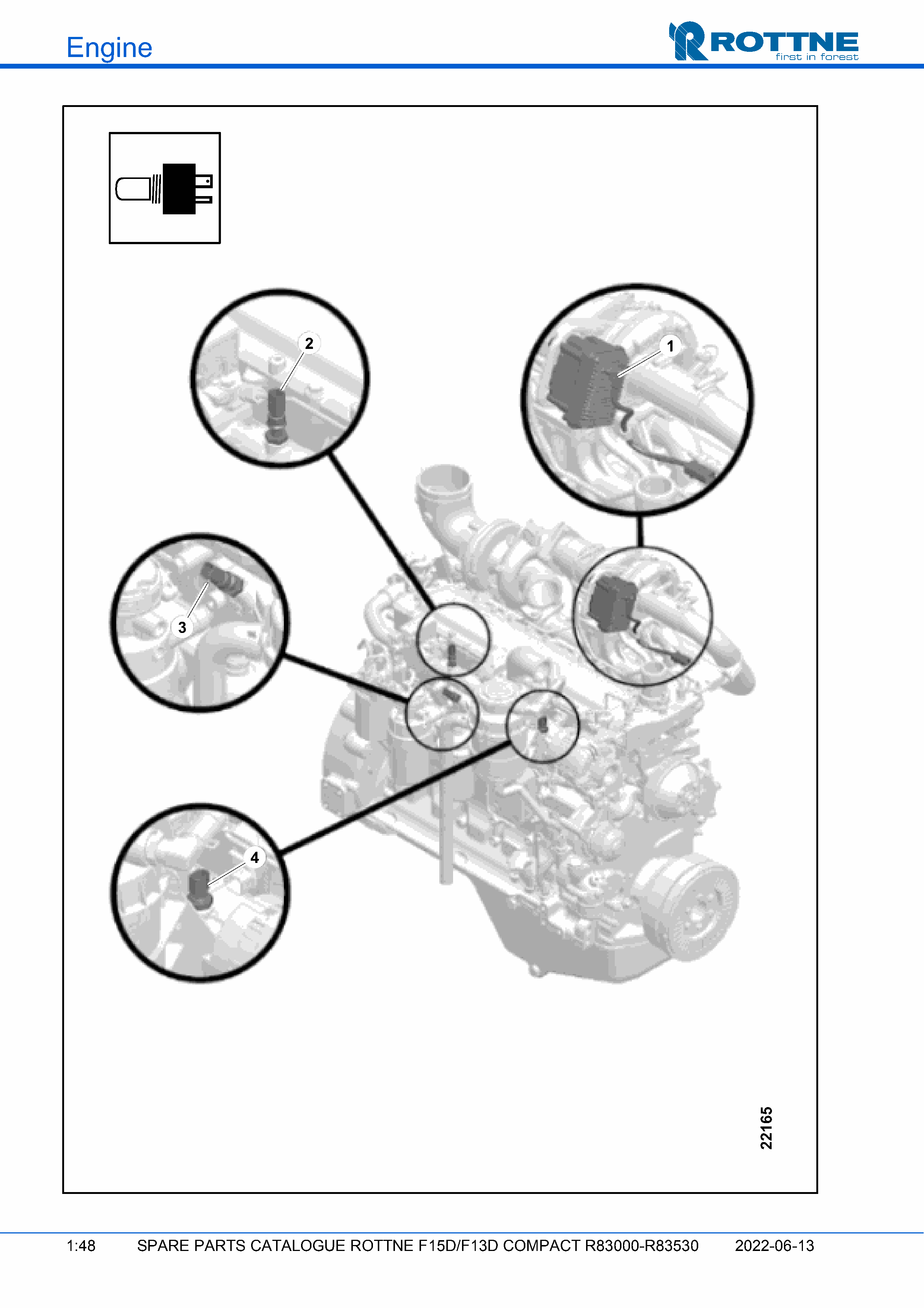 Engine

ROTTNE
first in forest

2

1

3

4

22165

1:48 SPARE PARTS CATALOGUE ROTTNE F15D/F13D COMPACT R83000-R83530 2022-06-13