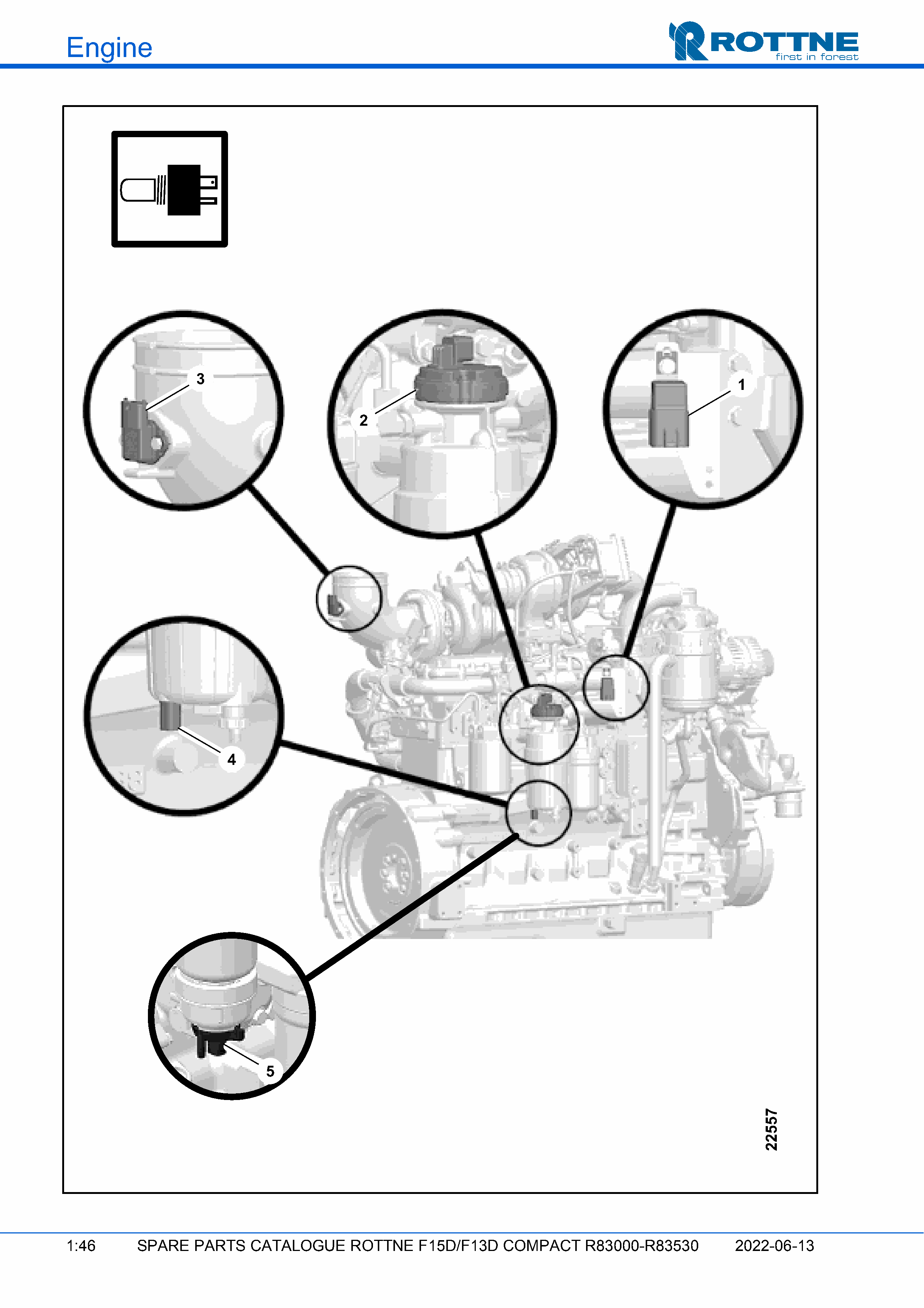 Engine

ROTTNE
first in forest

3

2

1

4

5

22557

1:46 SPARE PARTS CATALOGUE ROTTNE F15D/F13D COMPACT R83000-R83530 2022-06-13