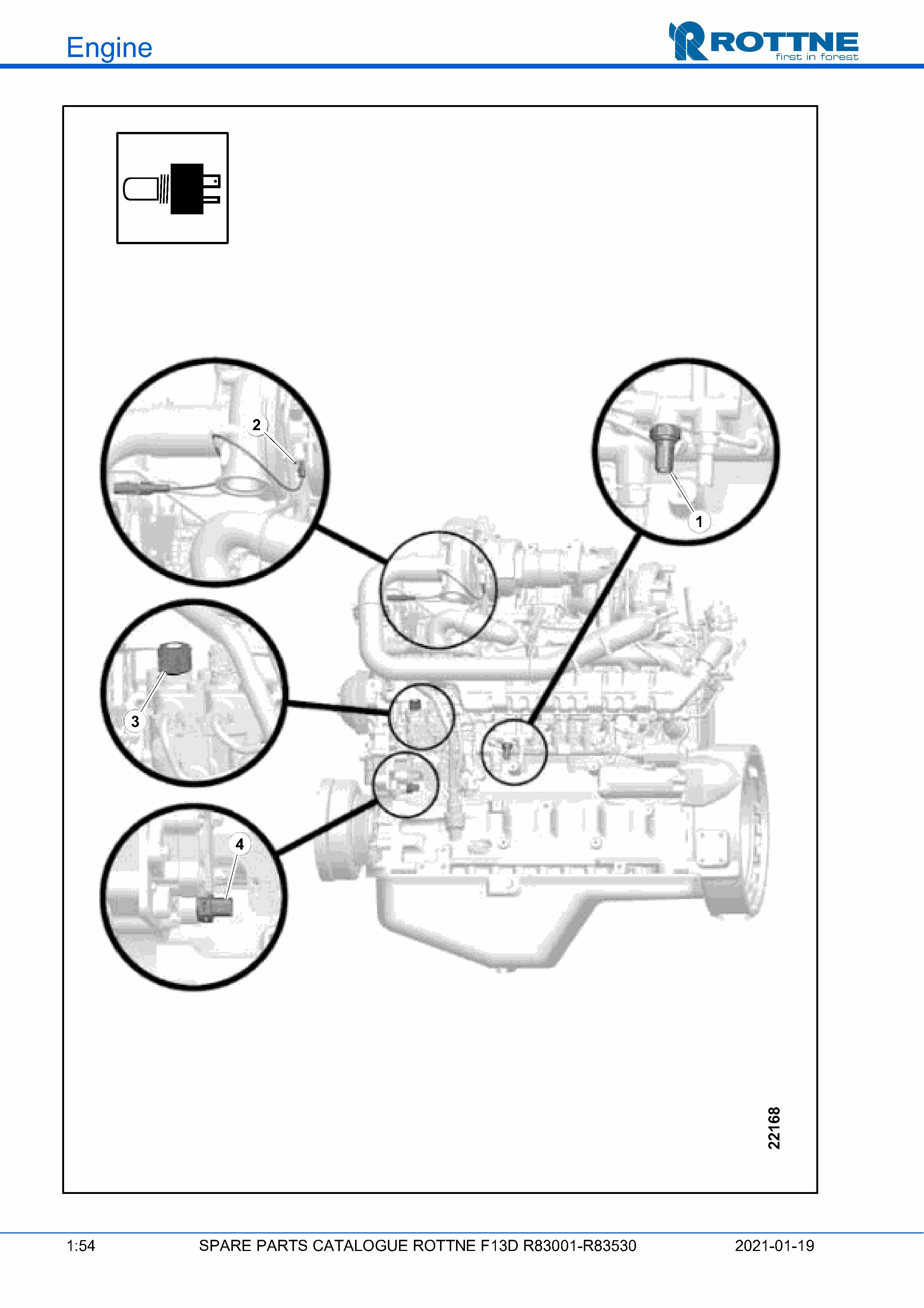 Engine

ROTTNE
first in forest

2

1

3

4

22168

1:54 SPARE PARTS CATALOGUE ROTTNE F13D R83001-R83530 2021-01-19