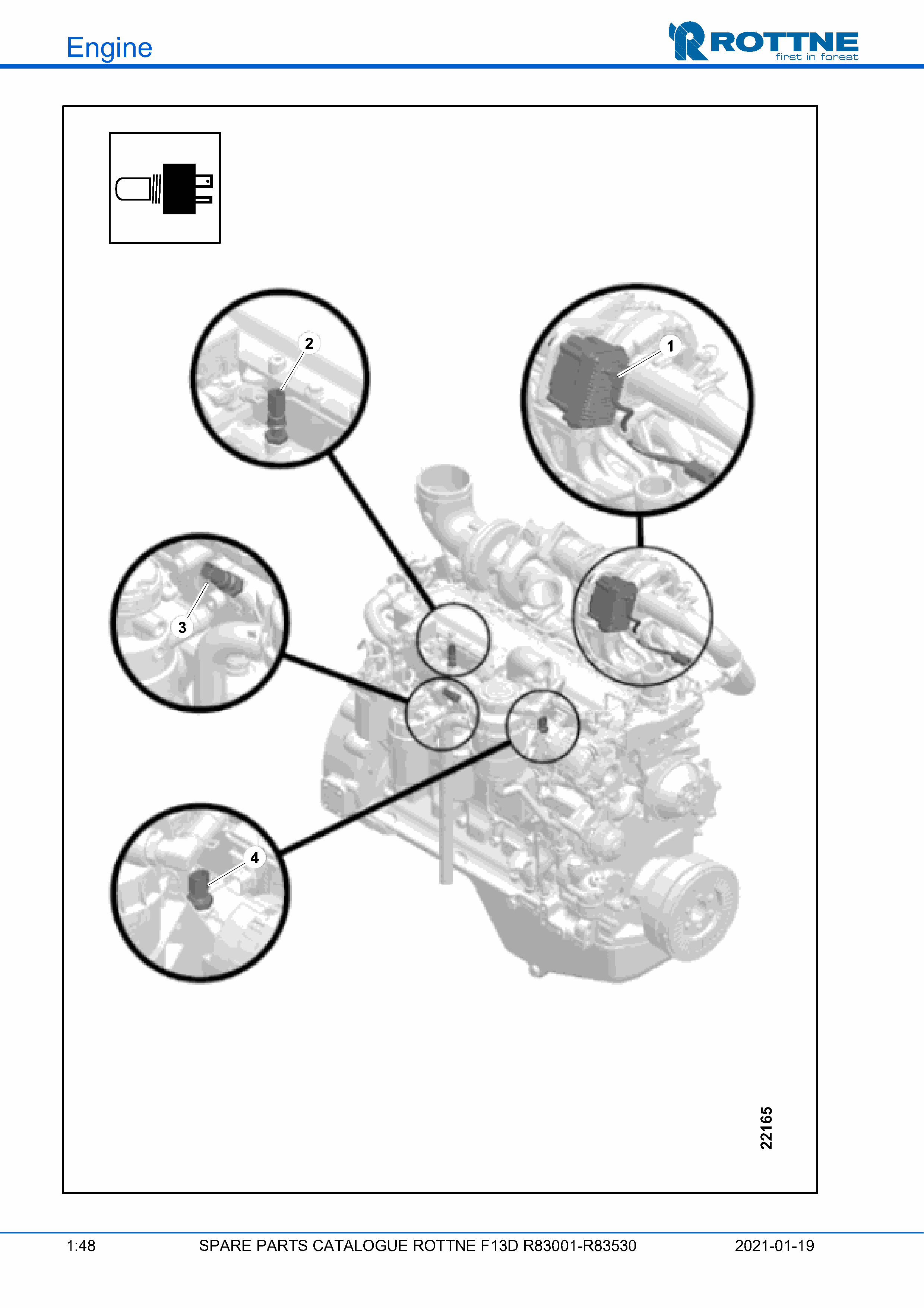 Engine

ROTTNE
first in forest

2

1

3

4

22165

1:48 SPARE PARTS CATALOGUE ROTTNE F13D R83001-R83530 2021-01-19