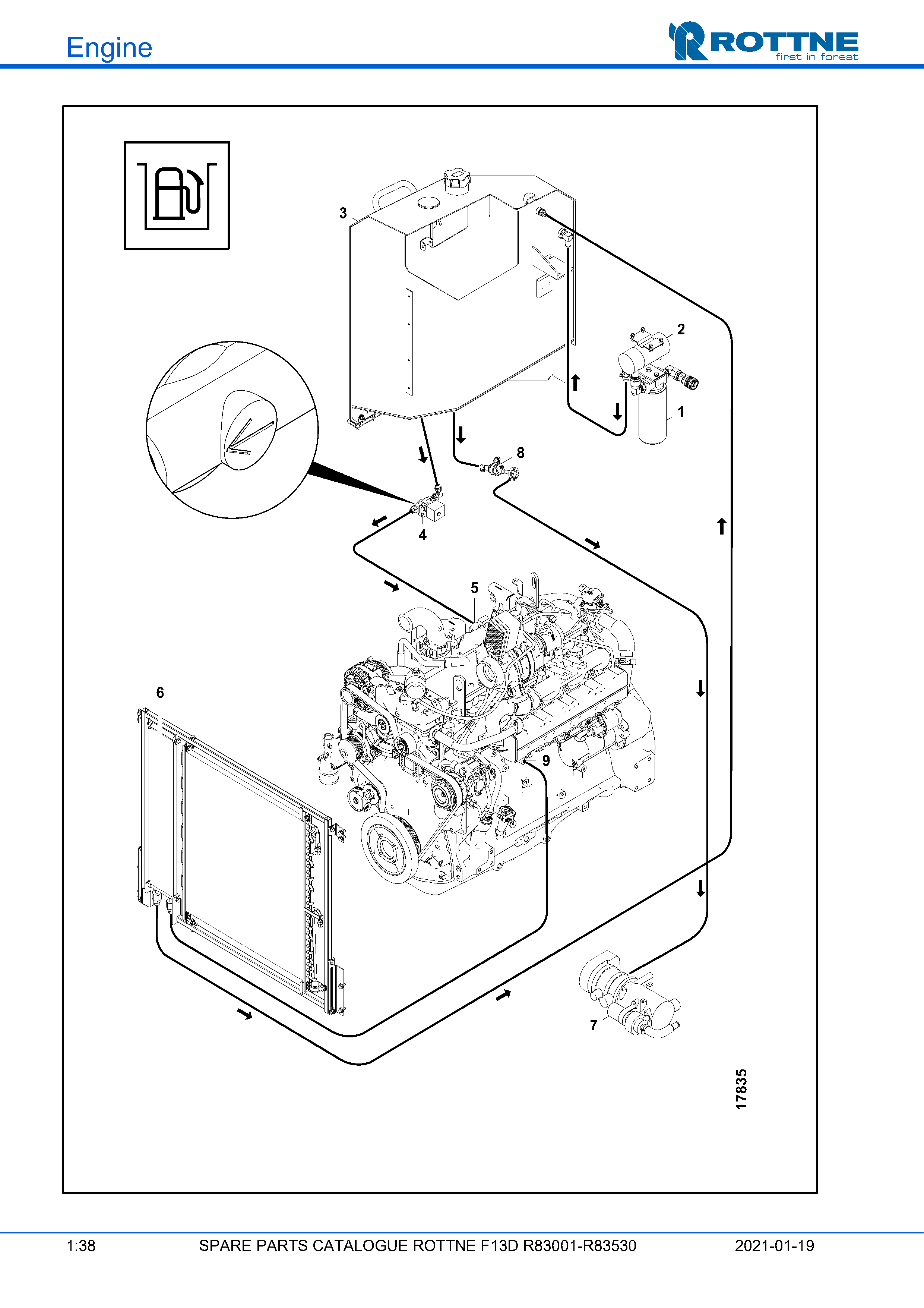 Engine

ROTTNE
first in forest

3

2

1

8

4

5

6

9

7

17835

1:38 SPARE PARTS CATALOGUE ROTTNE F13D R83001-R83530 2021-01-19