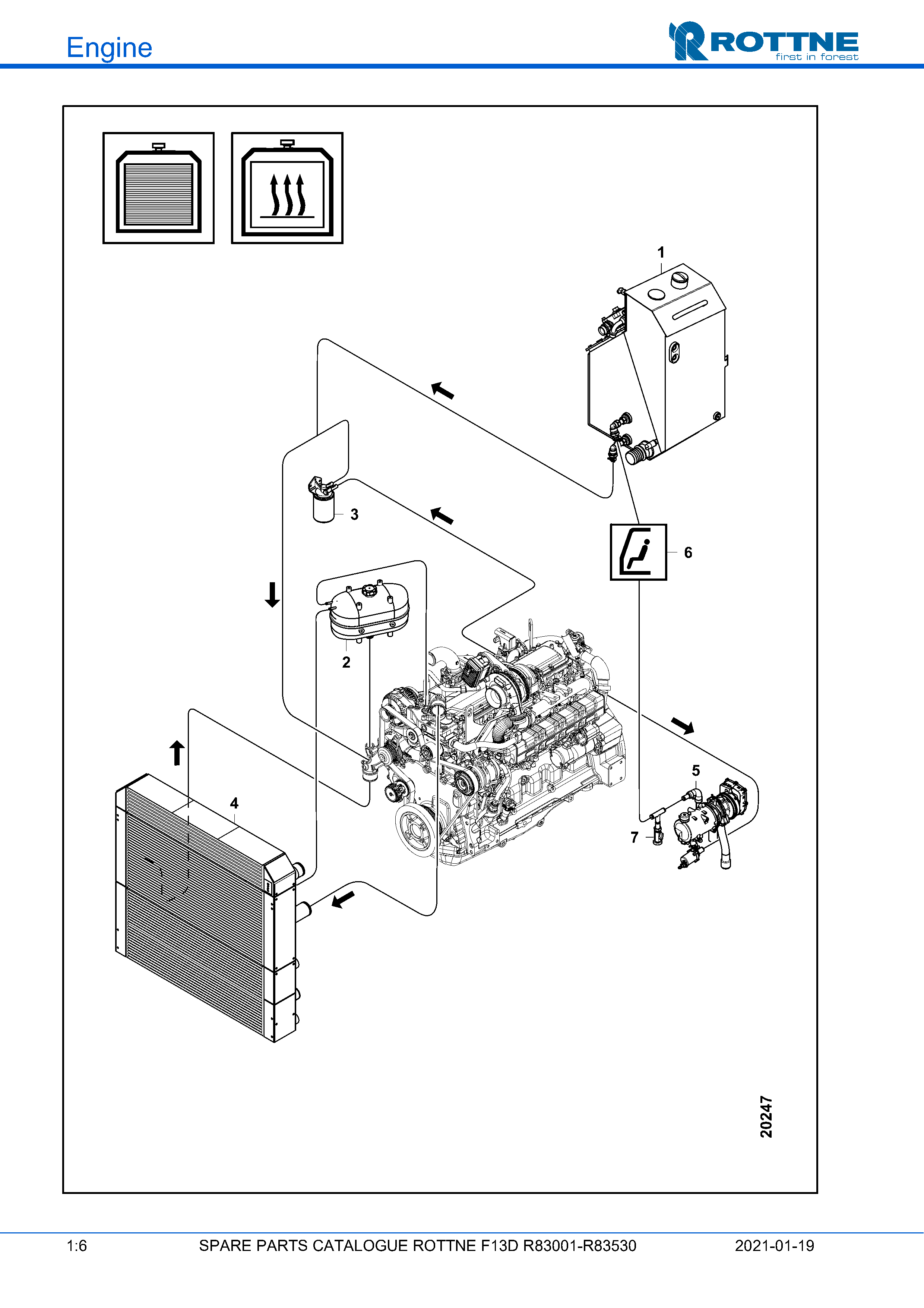 Engine

ROTTNE
first in forest

1

3

6

2

5

4

7

20247

1:6 SPARE PARTS CATALOGUE ROTTNE F13D R83001-R83530 2021-01-19