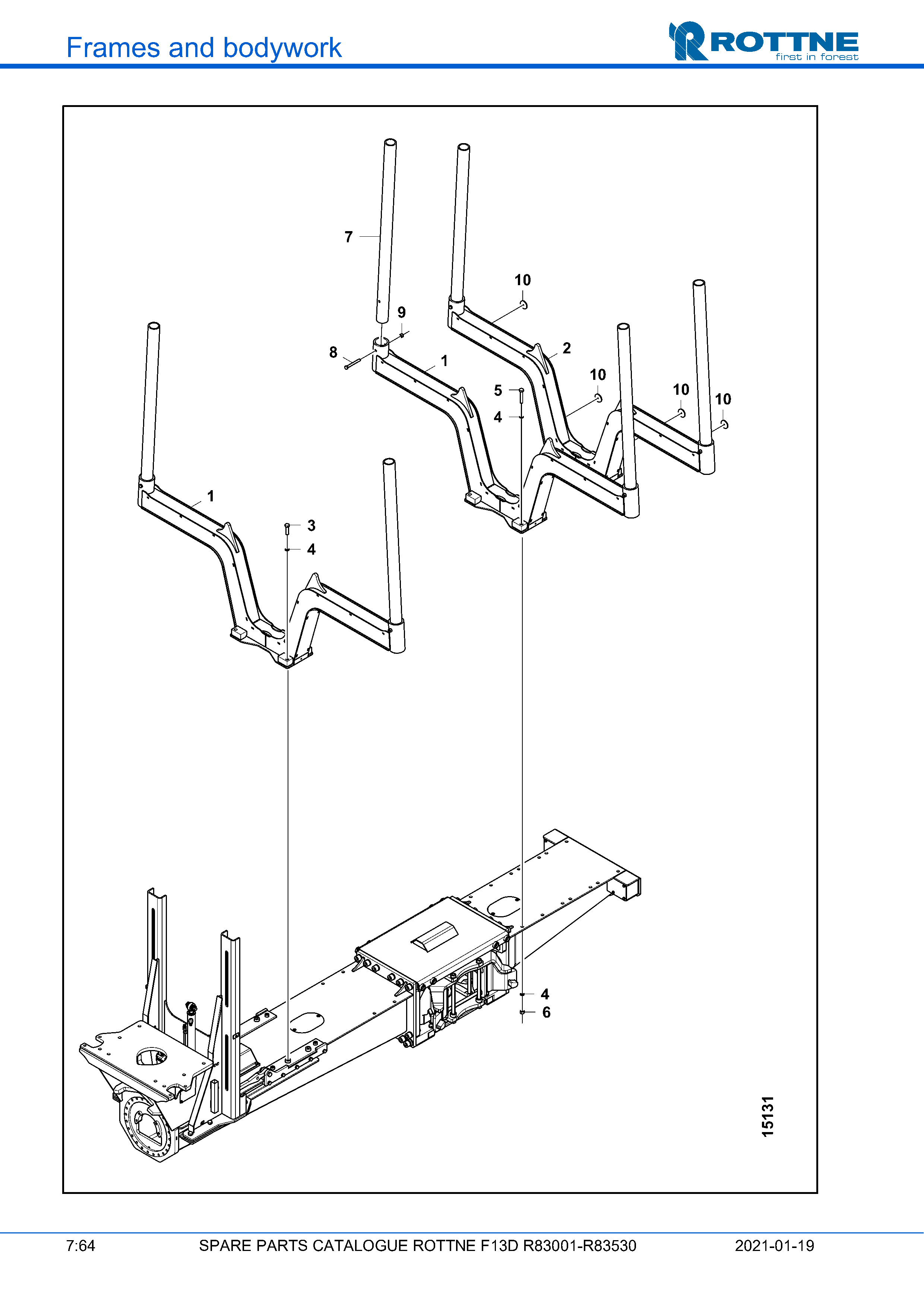 Frames and bodywork

ROTTNE
first in forest

7
10
9
8
1
2
10
5
4
10
10
1
3
4
4
6
15131

7:64 SPARE PARTS CATALOGUE ROTTNE F13D R83001-R83530 2021-01-19