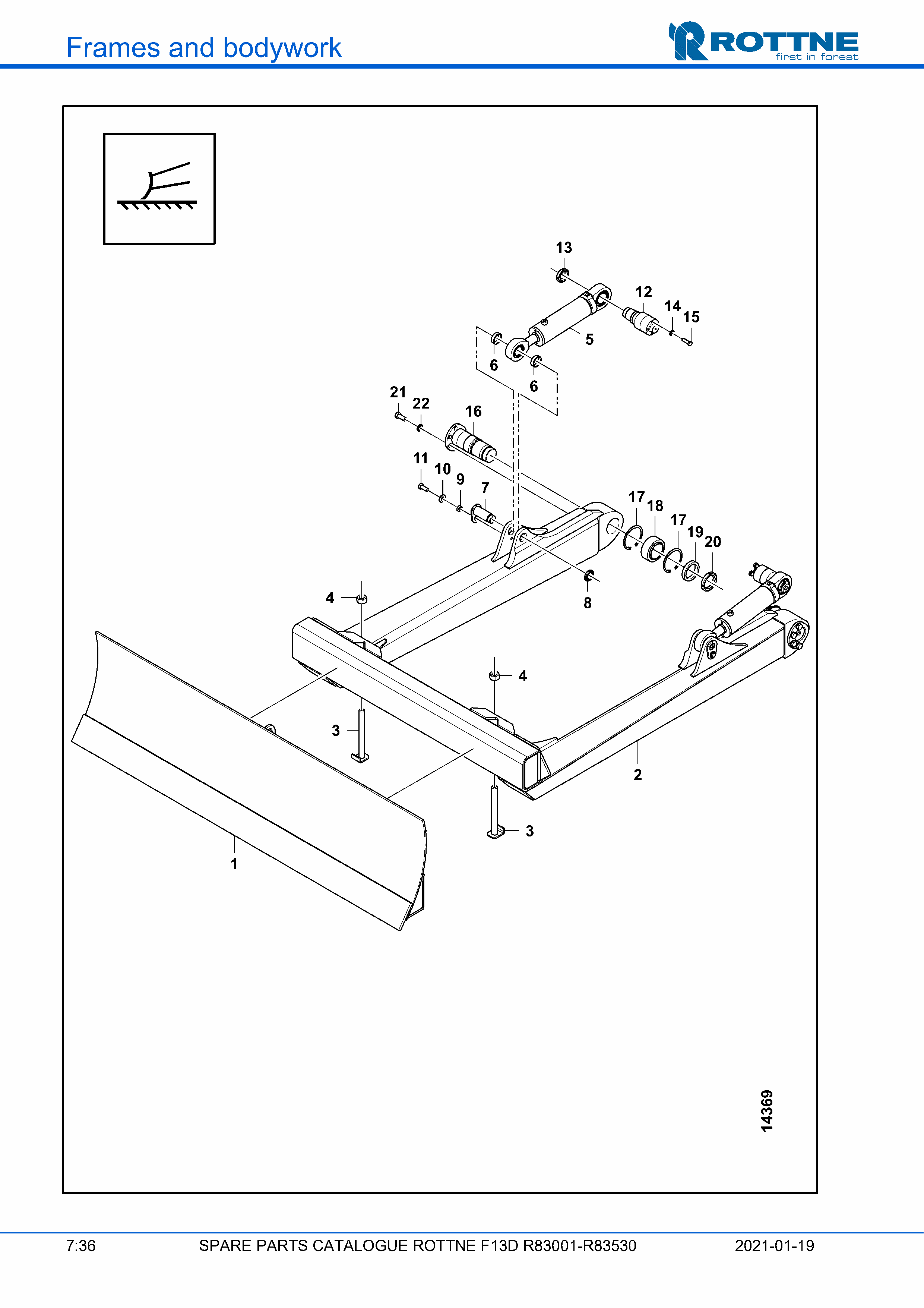 Frames and bodywork

ROTTNE
first in forest

13
12
14
15
5
6
6
21
22
16
11
10
9
7
17
18
17
19
20
8
4
4
3
2
3
1

14369

7:36 SPARE PARTS CATALOGUE ROTTNE F13D R83001-R83530 2021-01-19