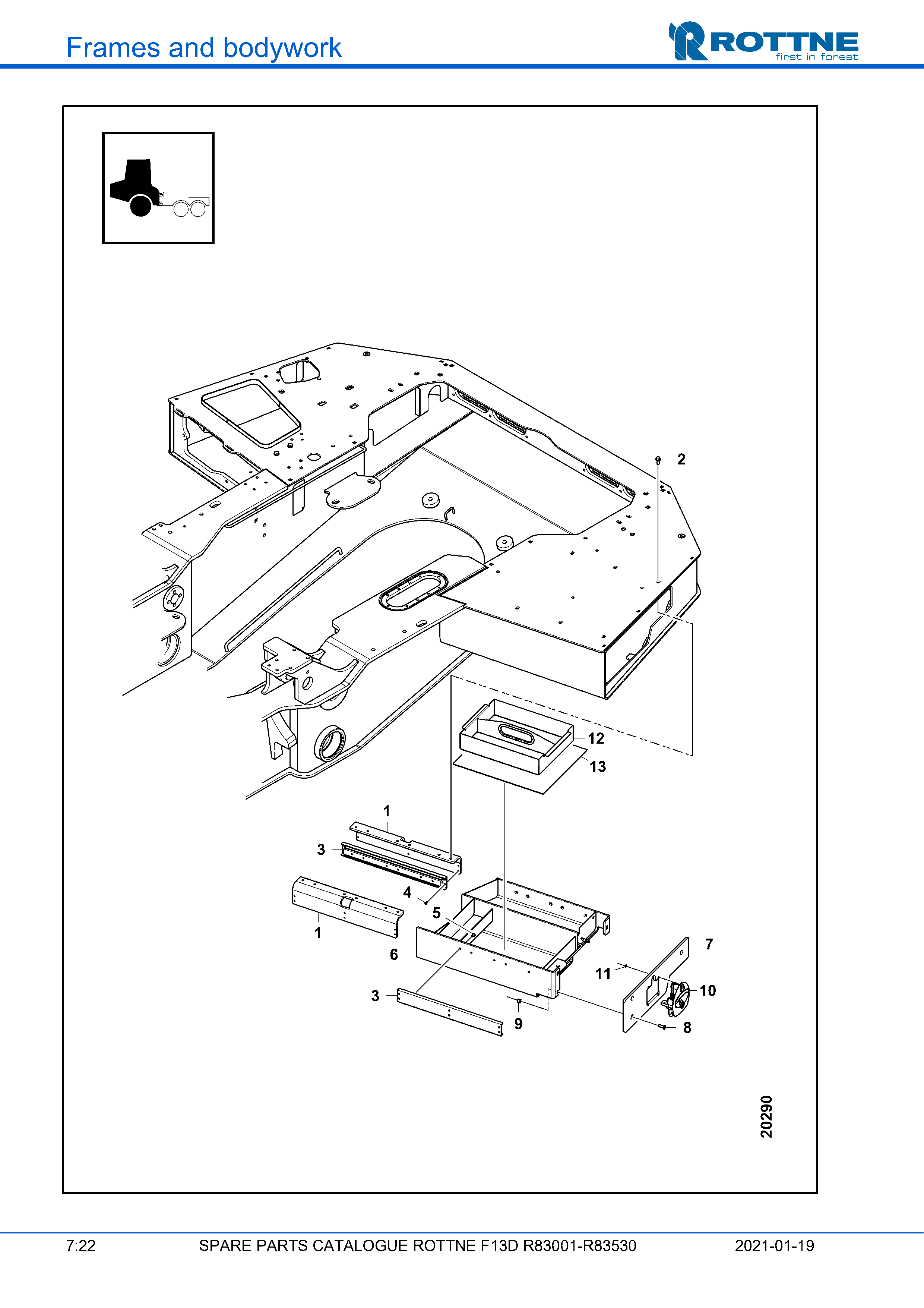 Frames and bodywork

ROTTNE
first in forest

2
12
13
1
3
4
5
1
6
7
11
10
3
9
8

20290

7:22 SPARE PARTS CATALOGUE ROTTNE F13D R83001-R83530 2021-01-19