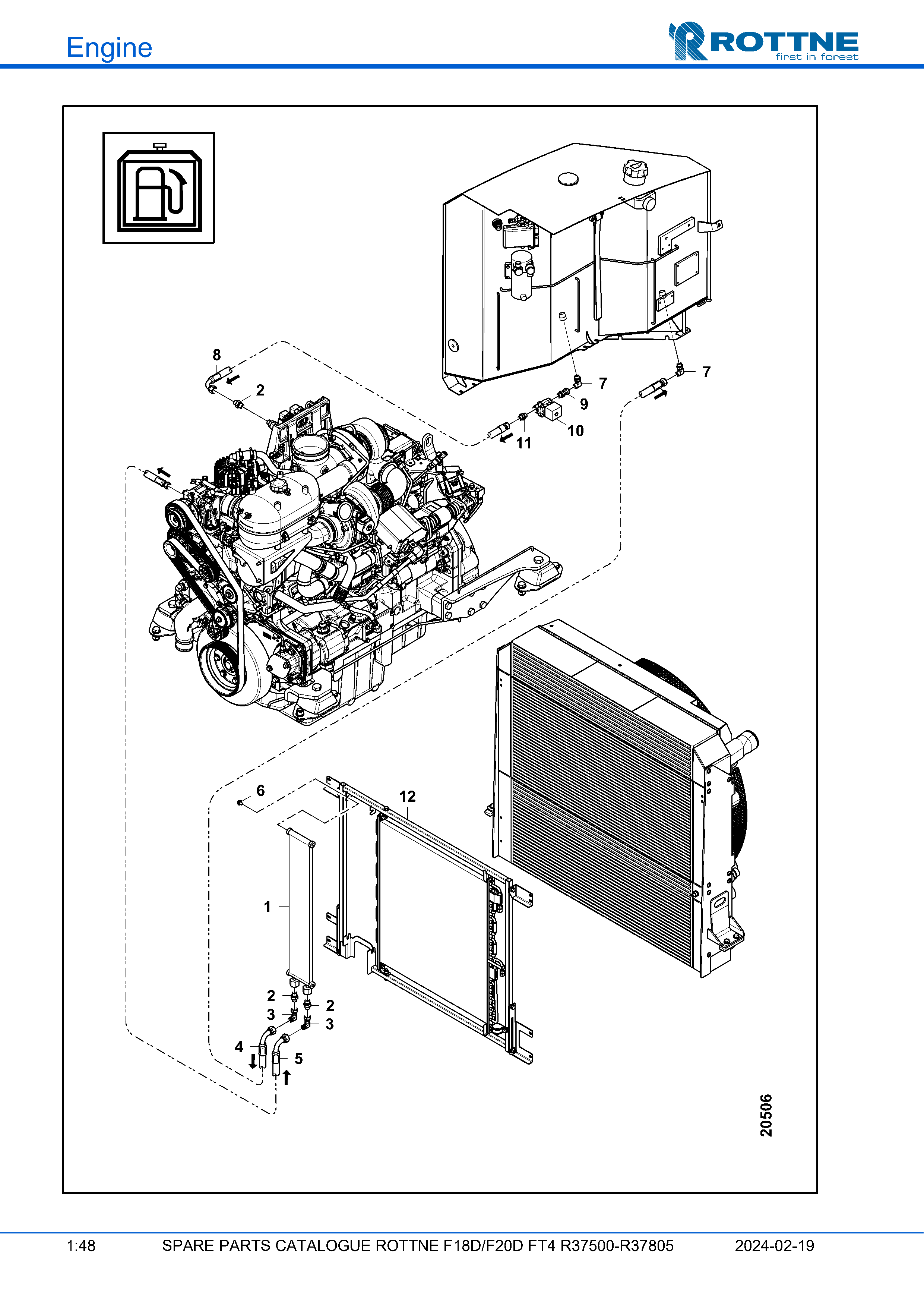 Engine

ROTTNE
first in forest

8
2
7
7
9
10
11
6
12
1
2
2
3
3
4
5
20506

1:48 SPARE PARTS CATALOGUE ROTTNE F18D/F20D FT4 R37500-R37805 2024-02-19