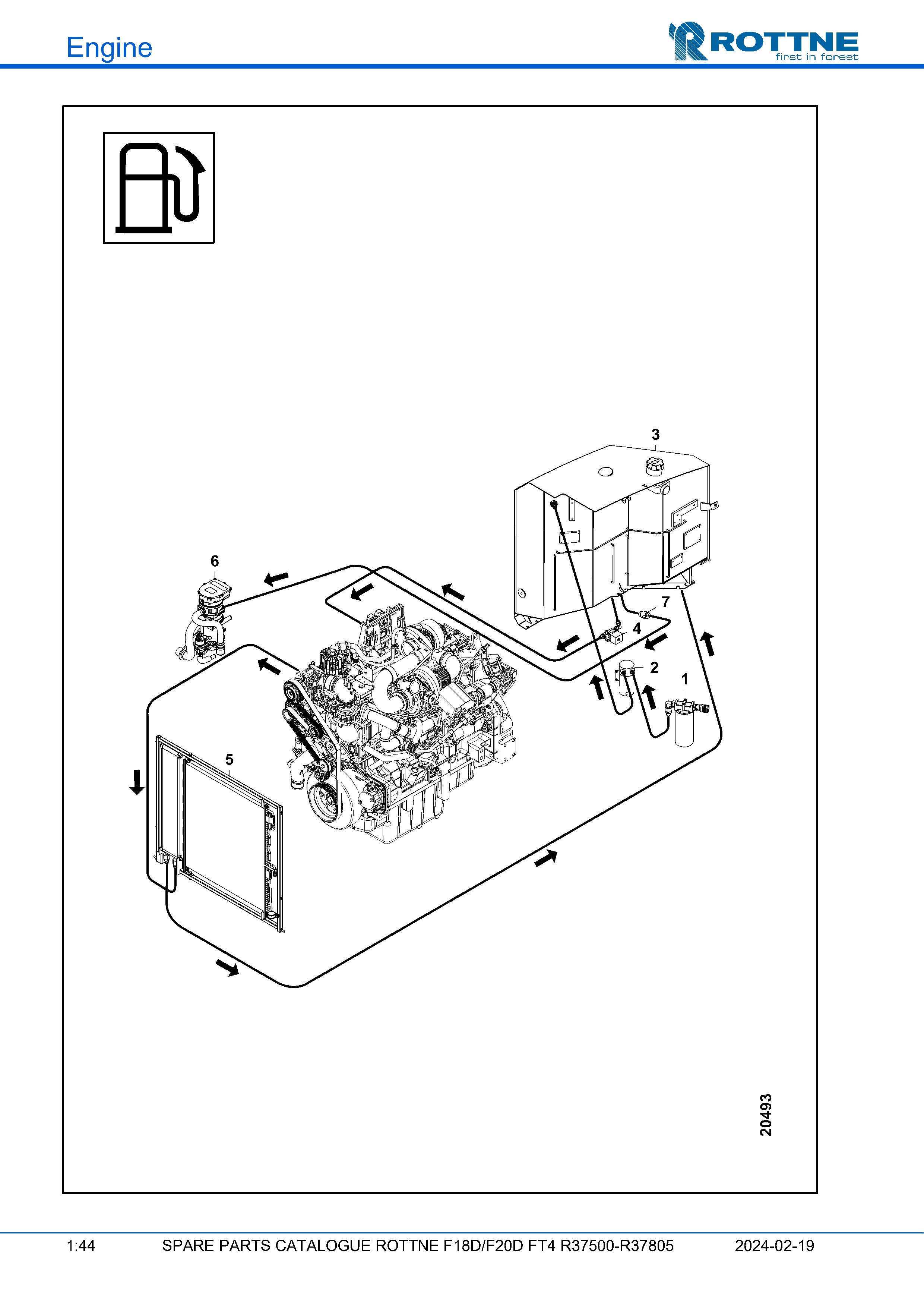 Engine

ROTTNE
first in forest

3

6

7

4

2

1

5

20493

1:44 SPARE PARTS CATALOGUE ROTTNE F18D/F20D FT4 R37500-R37805 2024-02-19