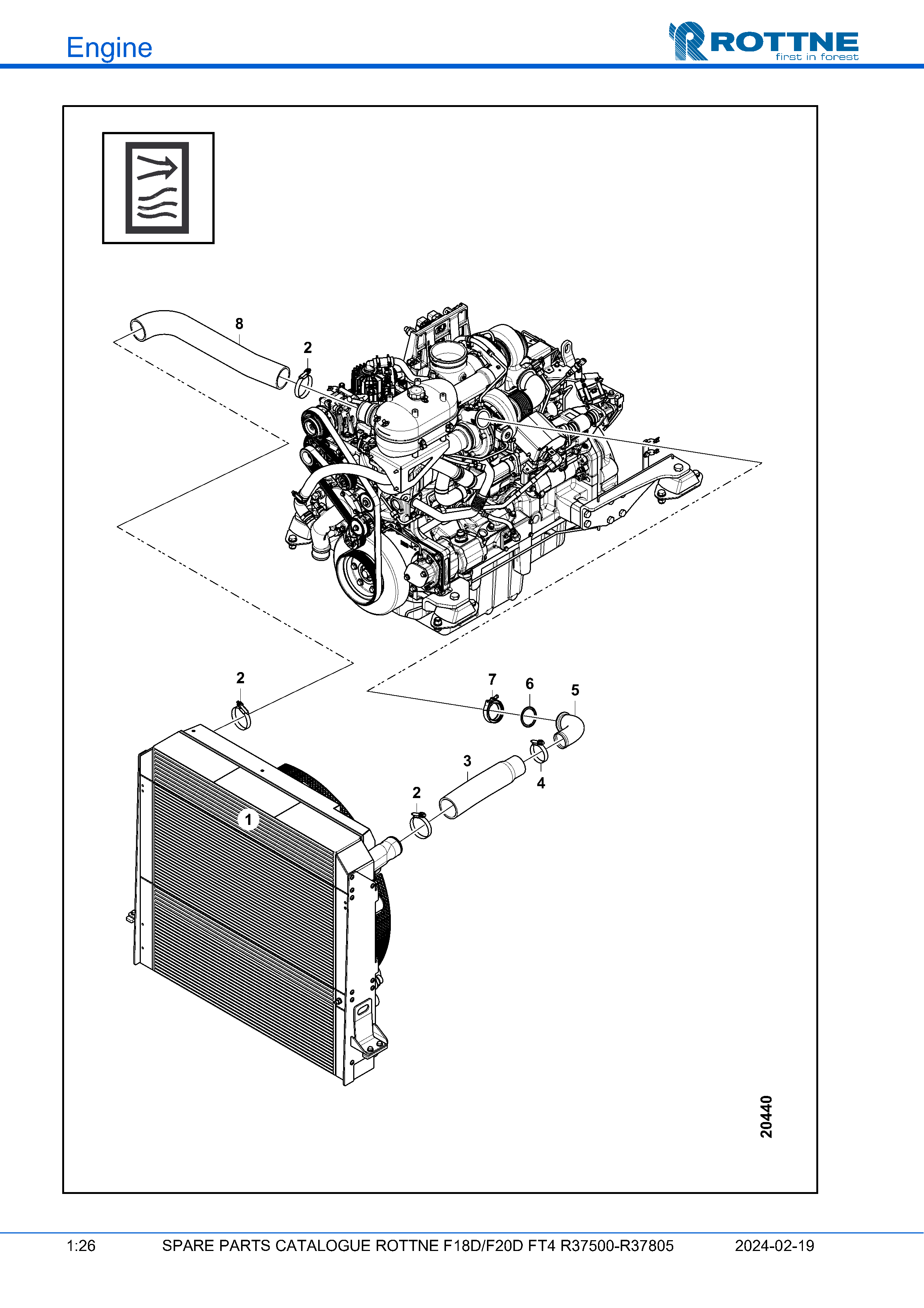 Engine

ROTTNE
first in forest

8
2
2
7
6
5
3
4
2
1
20440

1:26 SPARE PARTS CATALOGUE ROTTNE F18D/F20D FT4 R37500-R37805 2024-02-19