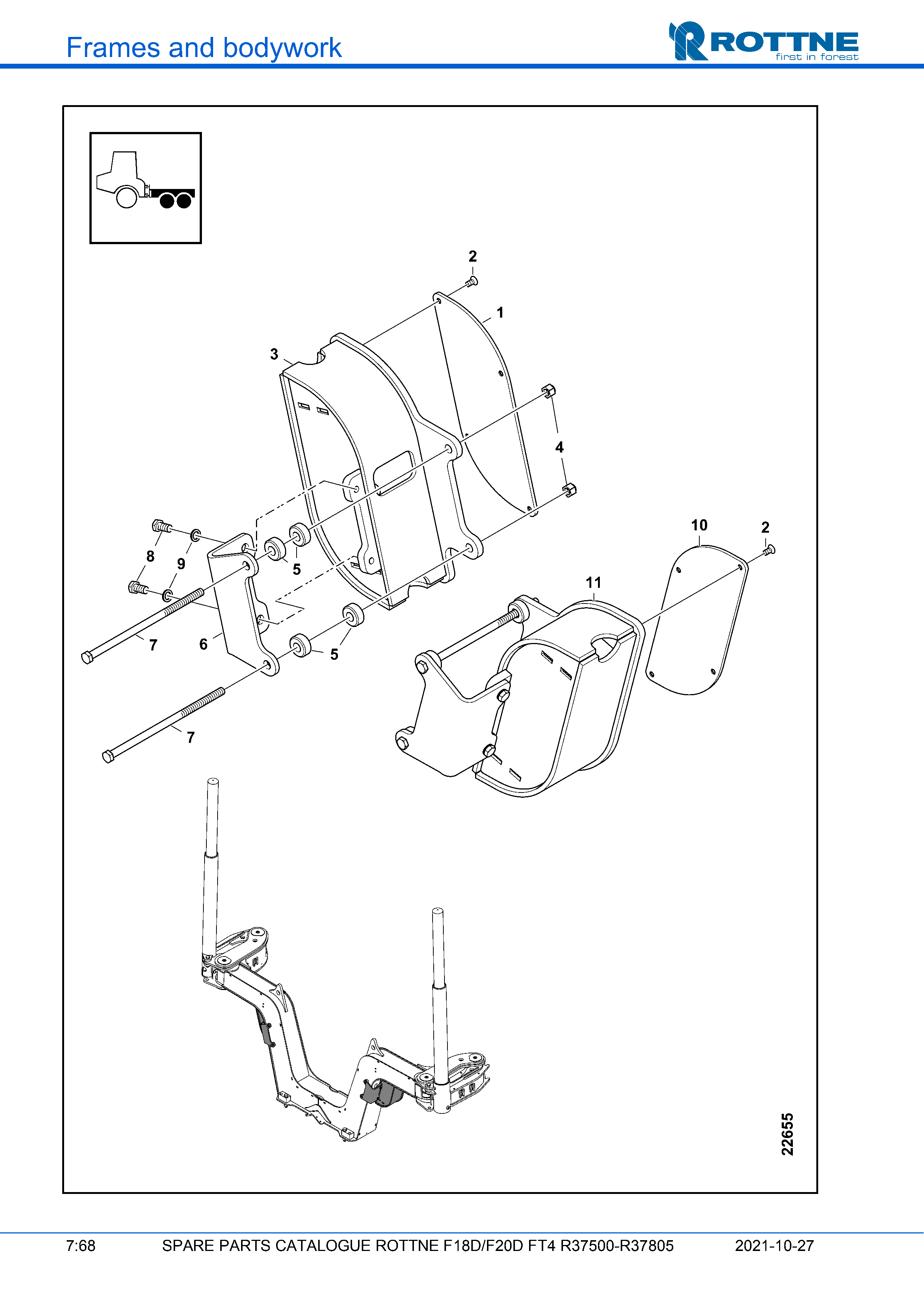 Frames and bodywork

ROTTNE
first in forest

2
1
3
4
8
9
5
10
2
11
7
6
5
7

22655

7:68 SPARE PARTS CATALOGUE ROTTNE F18D/F20D FT4 R37500-R37805 2021-10-27