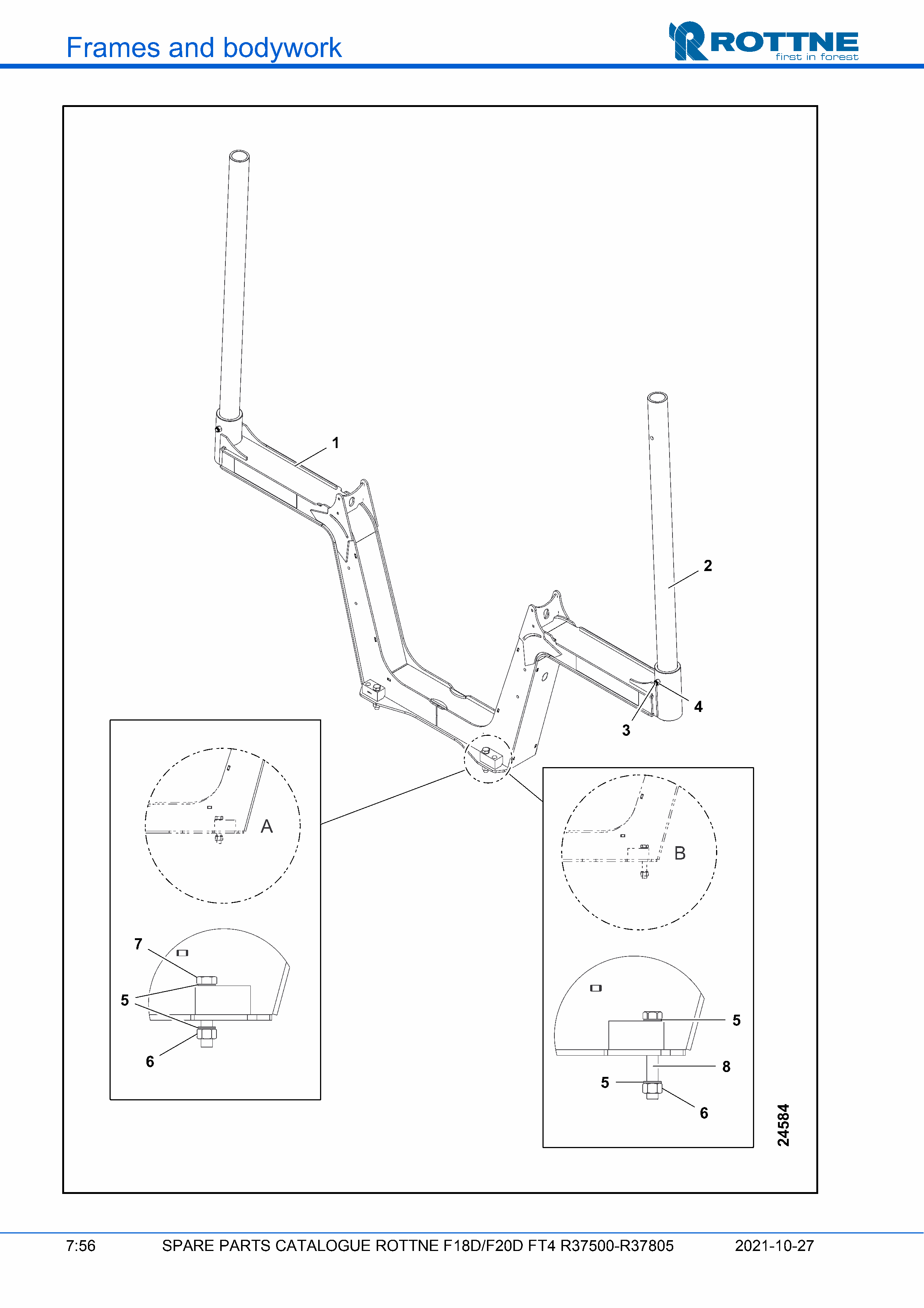 Frames and bodywork

ROTTNE
first in forest

1
2
4
3
A
7
5
6
B
5
8
5
6
24584

7:56 SPARE PARTS CATALOGUE ROTTNE F18D/F20D FT4 R37500-R37805 2021-10-27