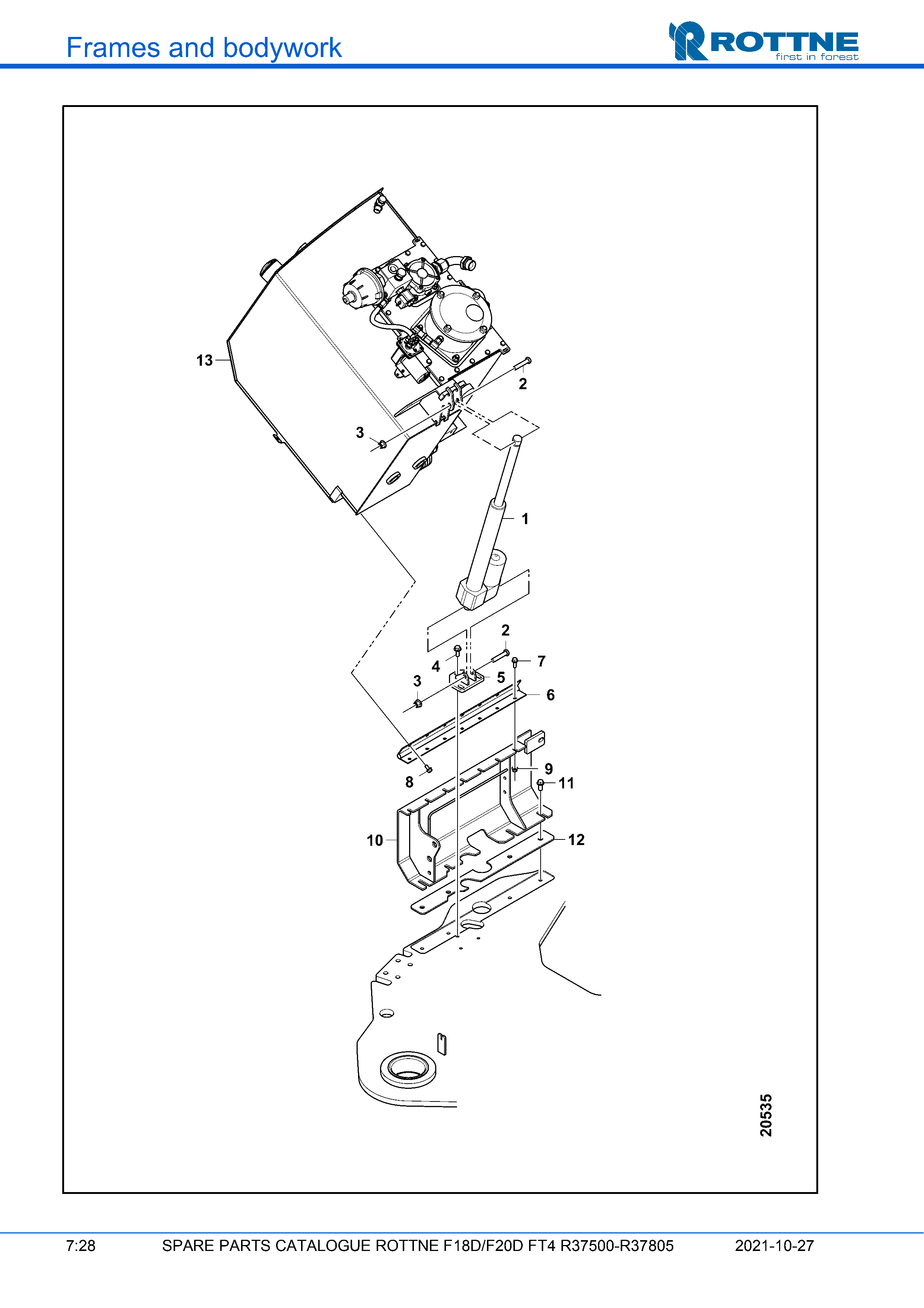 Frames and bodywork

ROTTNE
first in forest

13
2
3
1
2
4
7
5
3
6
9
8
11
10
12

20535

7:28 SPARE PARTS CATALOGUE ROTTNE F18D/F20D FT4 R37500-R37805 2021-10-27