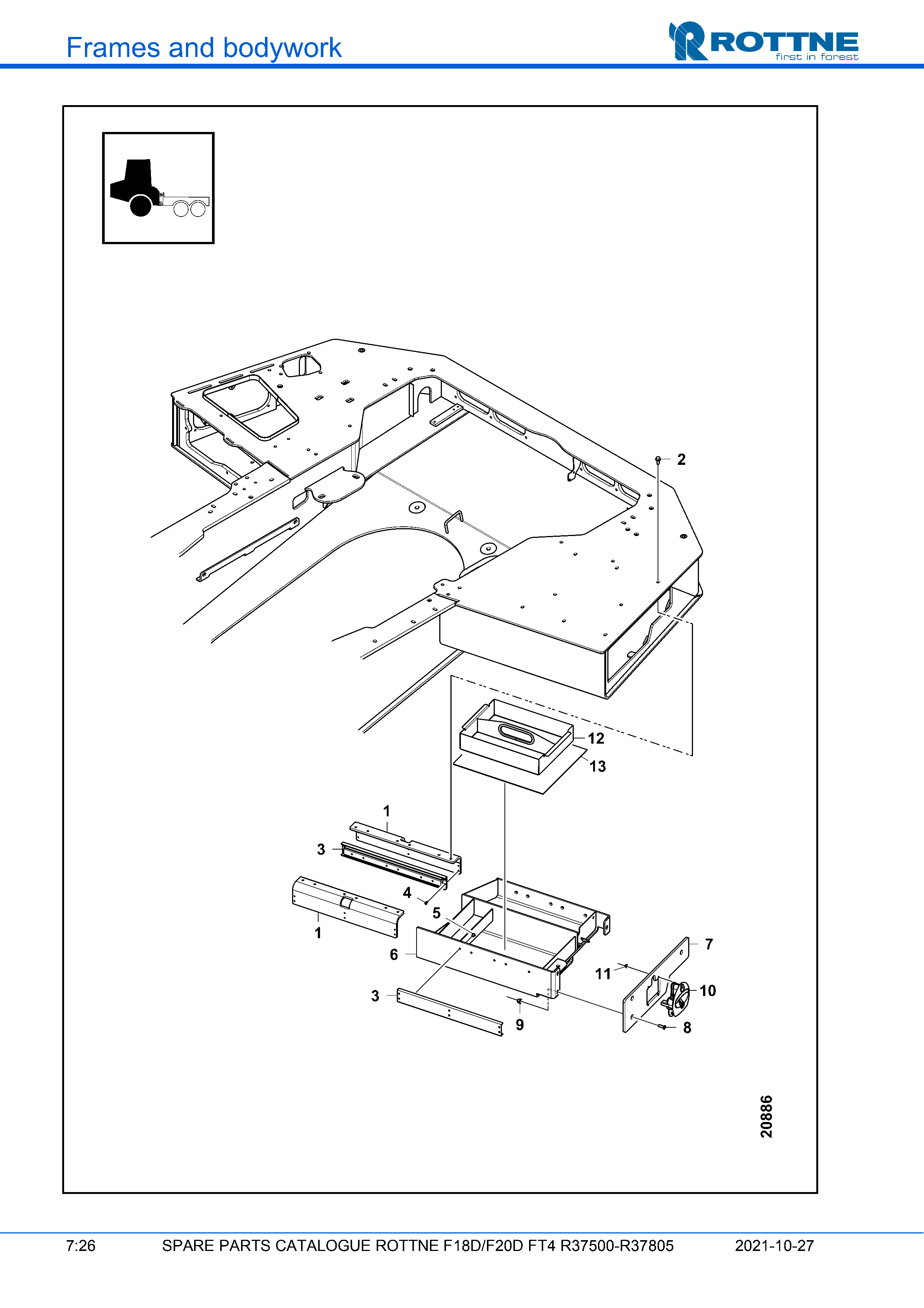 Frames and bodywork

ROTTNE
first in forest

2
12
13
1
3
4
5
1
6
7
11
10
3
9
8
20886

7:26 SPARE PARTS CATALOGUE ROTTNE F18D/F20D FT4 R37500-R37805 2021-10-27