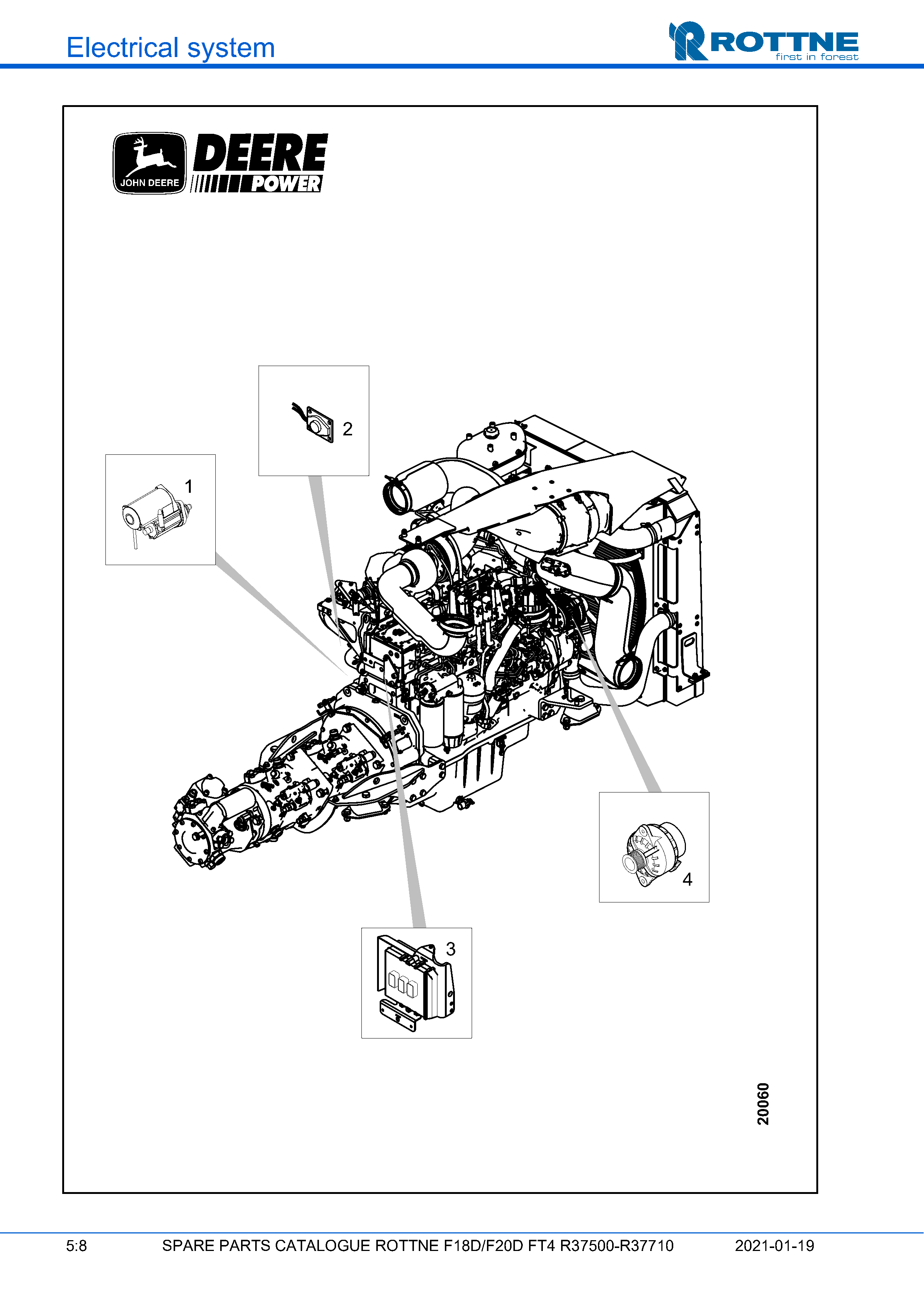 Electrical system

ROTTNE
first in forest

JOHN DEERE
DEERE
POWER

2

1

4

3

20060

5:8 SPARE PARTS CATALOGUE ROTTNE F18D/F20D FT4 R37500-R37710 2021-01-19