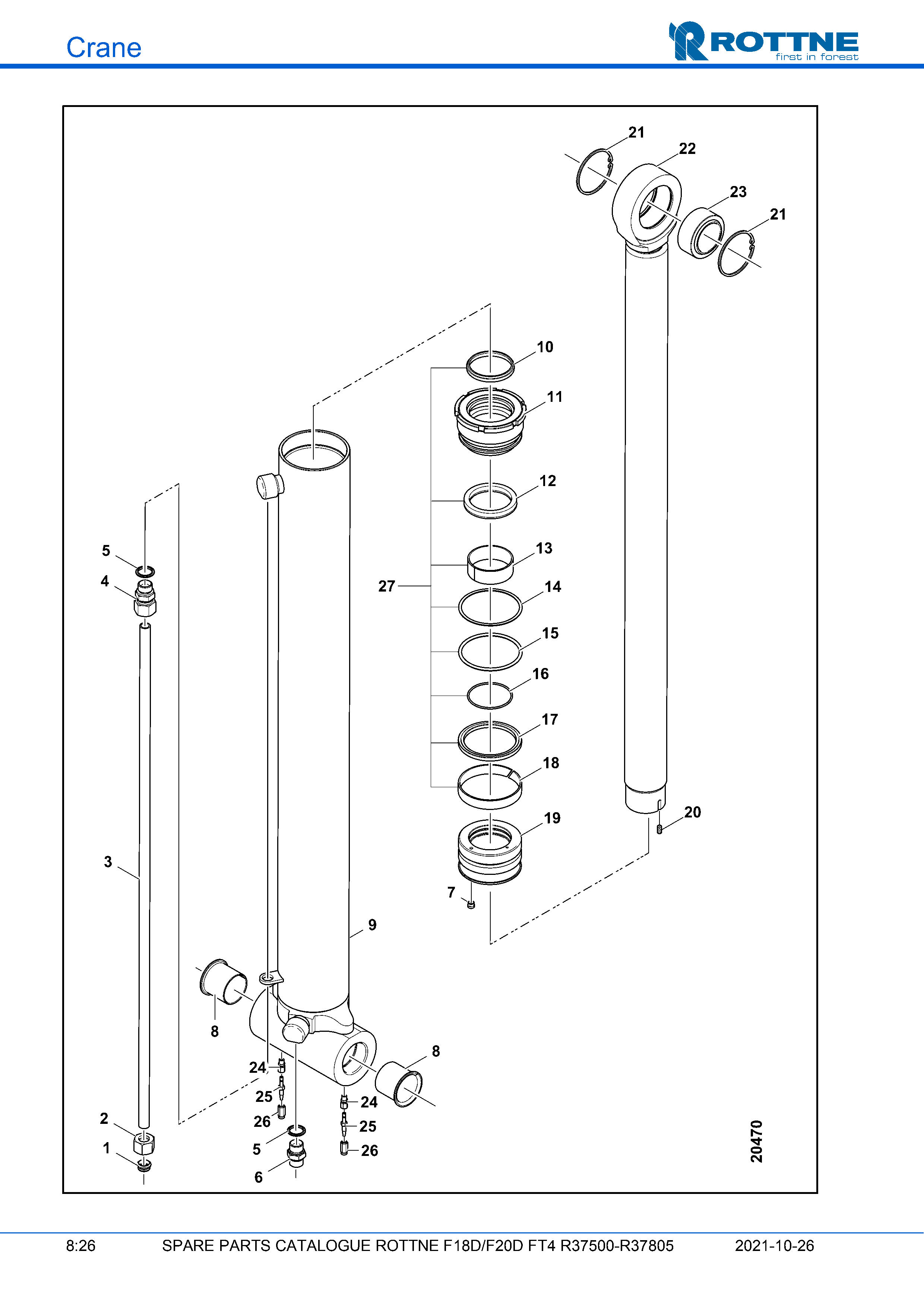 Crane

ROTTNE
first in forest

21
22
23
21
10
11
12
13
27
14
15
16
17
18
19
20
7
5
4
3
9
8
8
24
25
26
24
25
26
2
1
5
6
20470

8:26 SPARE PARTS CATALOGUE ROTTNE F18D/F20D FT4 R37500-R37805 2021-10-26