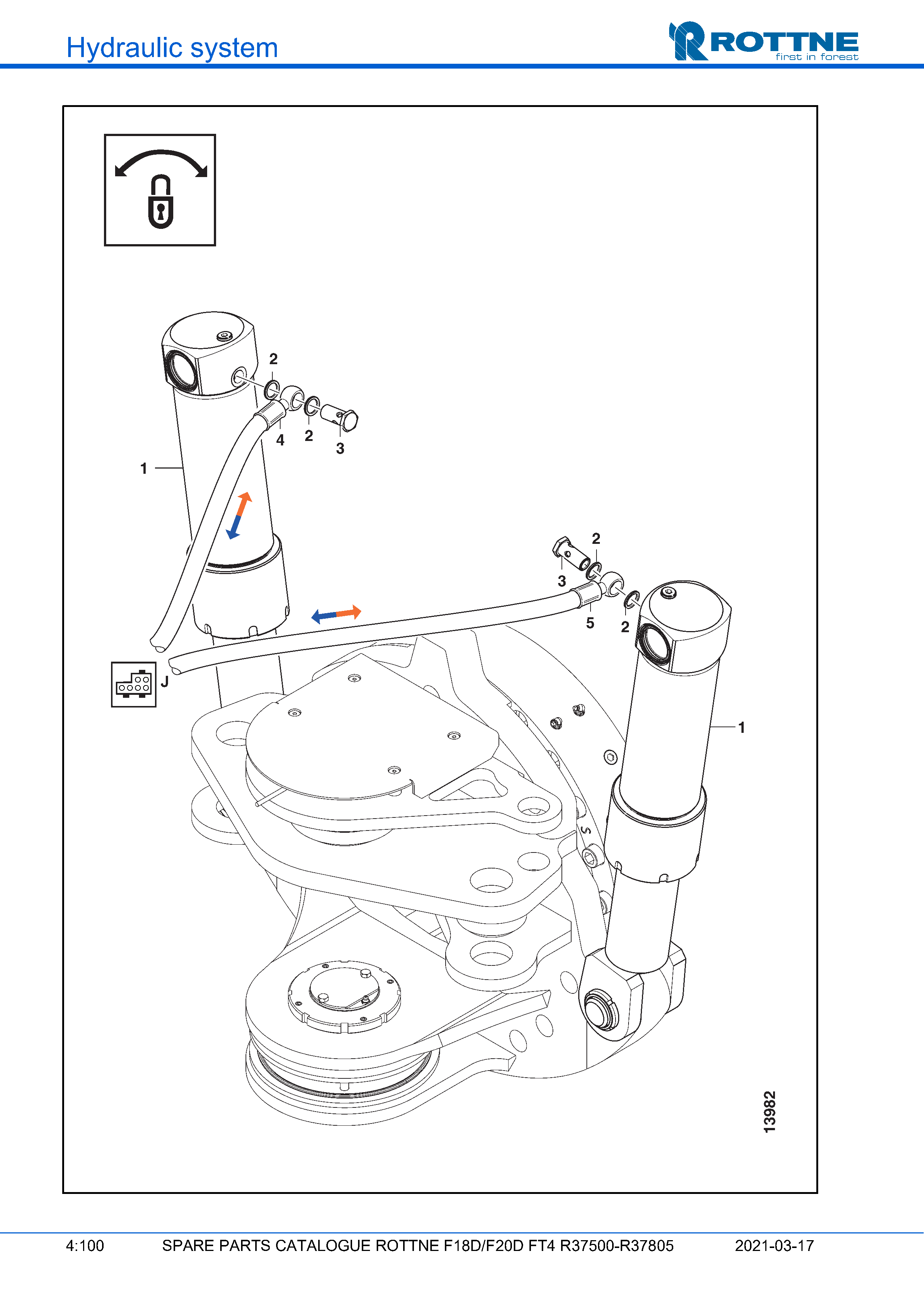 Hydraulic system

ROTTNE
first in forest

2
4
2
3
1
2
3
5
2
J
1
13982

4:100 SPARE PARTS CATALOGUE ROTTNE F18D/F20D FT4 R37500-R37805 2021-03-17