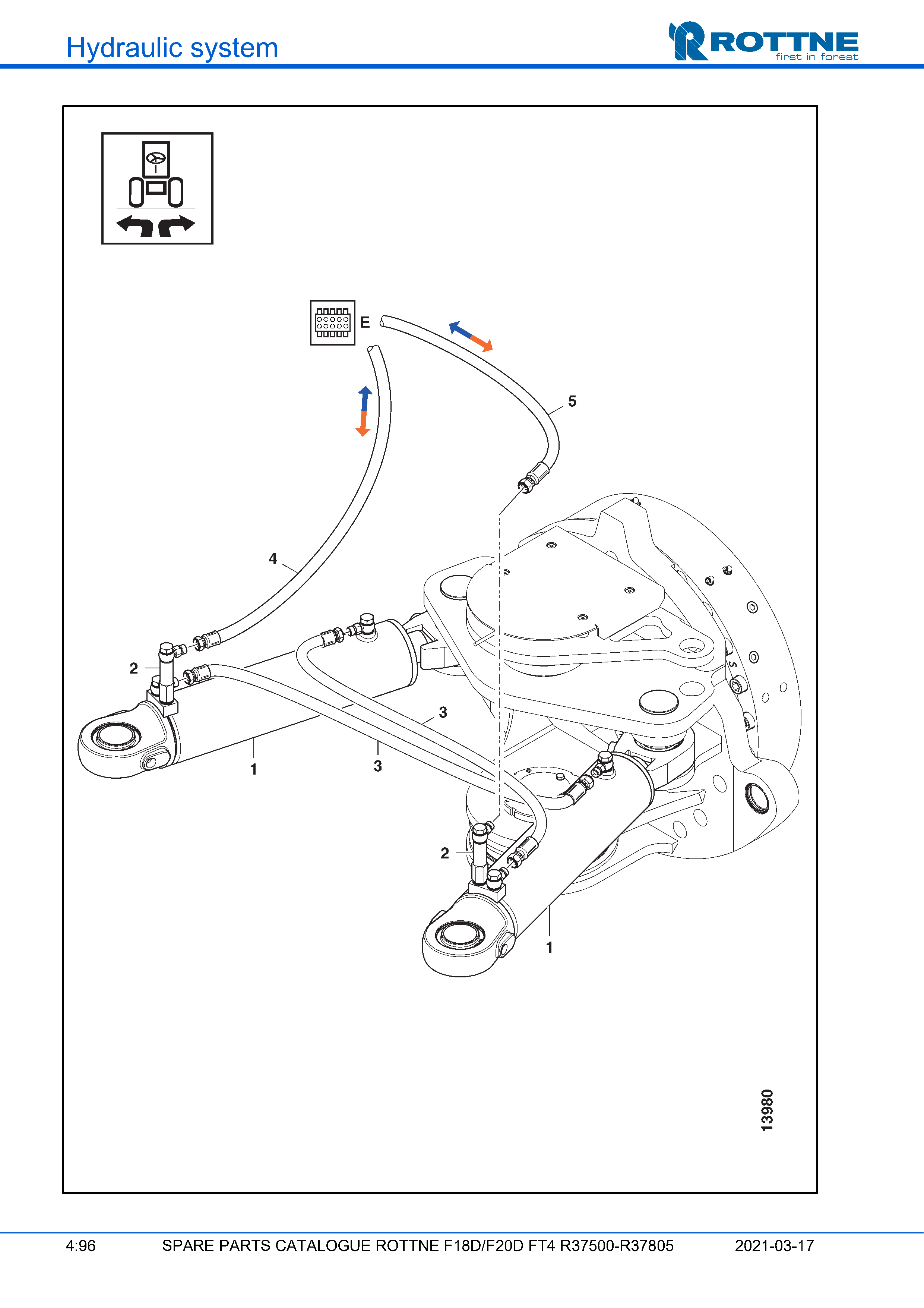 Hydraulic system

ROTTNE
first in forest

E

5

4

2

3

1

3

2

1

13980

4:96 SPARE PARTS CATALOGUE ROTTNE F18D/F20D FT4 R37500-R37805 2021-03-17